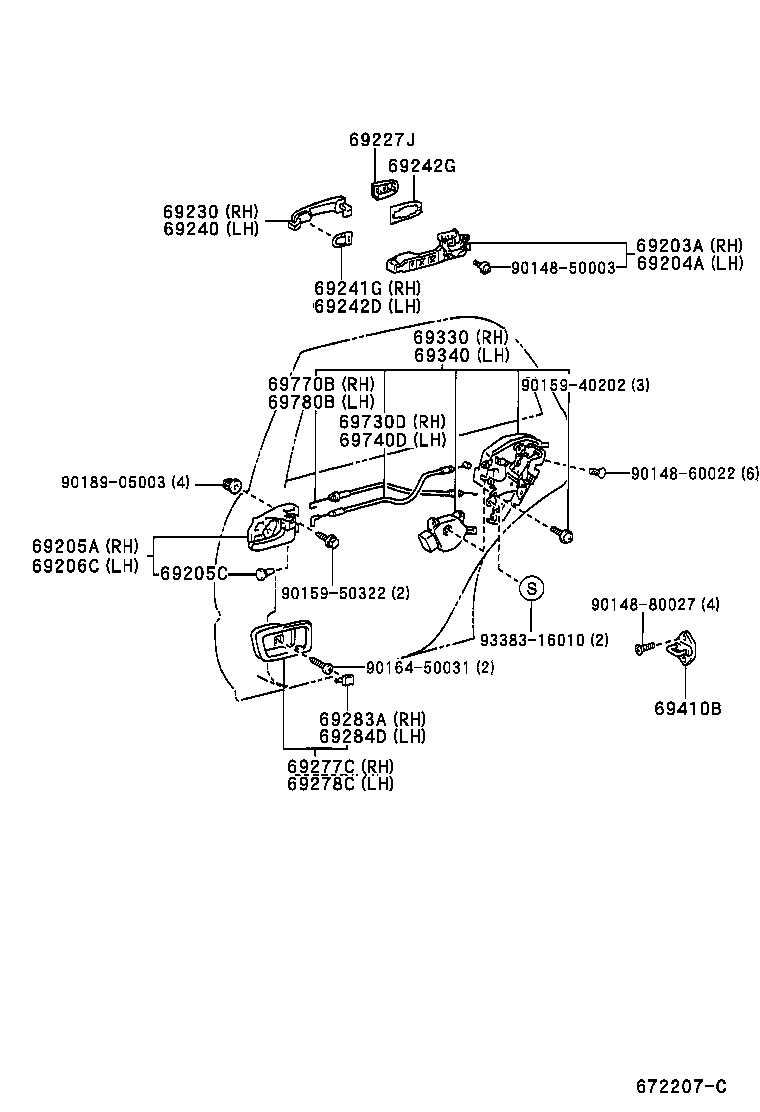 69227J
69242G
69230 (RH)
69240 (LH)
69203A (RH)
69204A (LH)
90148-50003
69241G (RH)
69242D (LH)
69330 (RH)
69340 (LH)
69770B (RH)
69780B (LH)
90159-40202 (3)
69730D (RH)
69740D (LH)
90189-05003 (4)
90148-60022 (6)
69205A (RH)
69206C (LH)
69205C
90159-50322 (2)
S
90148-80027 (4)
93383-16010 (2)
90164-50031 (2)
69410B
69283A (RH)
69284D (LH)
69277C (RH)
69278C (LH)
672207-C