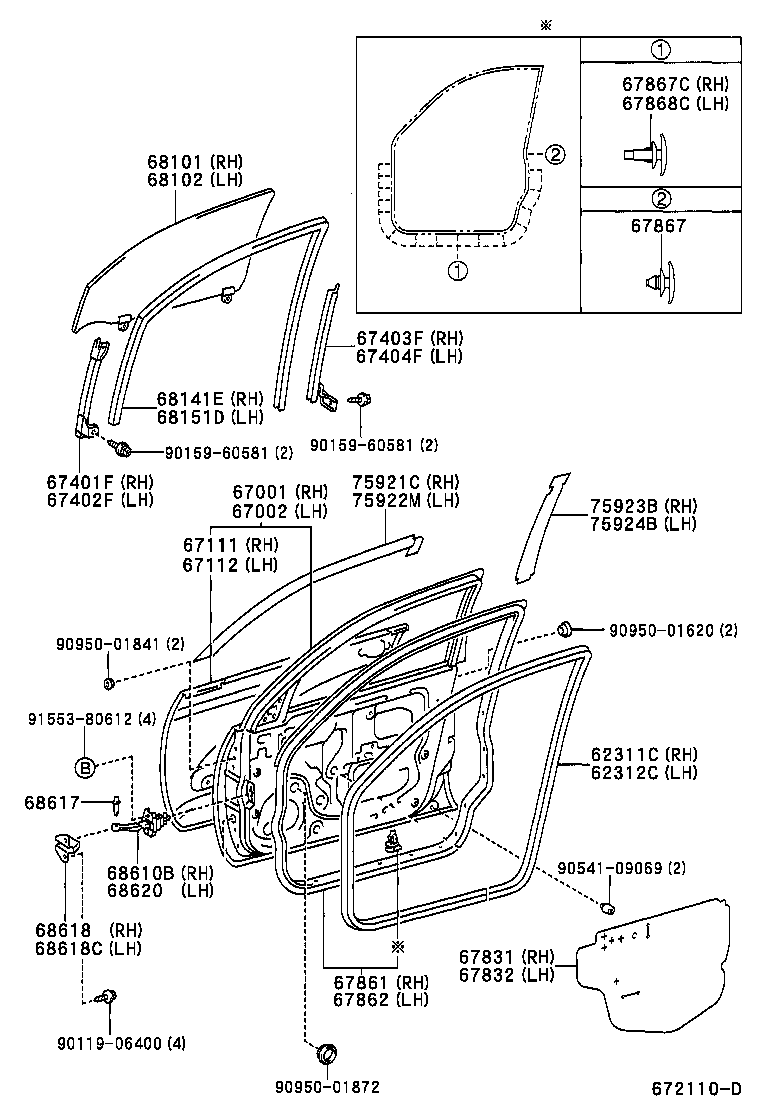 ※

①

67867C (RH)
67868C (LH)

②

67867

②

①

68101 (RH)
68102 (LH)

67403F (RH)
67404F (LH)

68141E (RH)
68151D (LH)

90159-60581 (2)

90159-60581 (2)

67401F (RH)
67402F (LH)

67001 (RH)
67002 (LH)

75921C (RH)
75922M (LH)

75923B (RH)
75924B (LH)

67111 (RH)
67112 (LH)

90950-01841 (2)

90950-01620 (2)

91553-80612 (4)

B

62311C (RH)
62312C (LH)

68617

68610B (RH)
68620 (LH)

90541-09069 (2)

68618 (RH)
68618C (LH)

※

67831 (RH)
67832 (LH)

67861 (RH)
67862 (LH)

90119-06400 (4)

90950-01872

672110-D