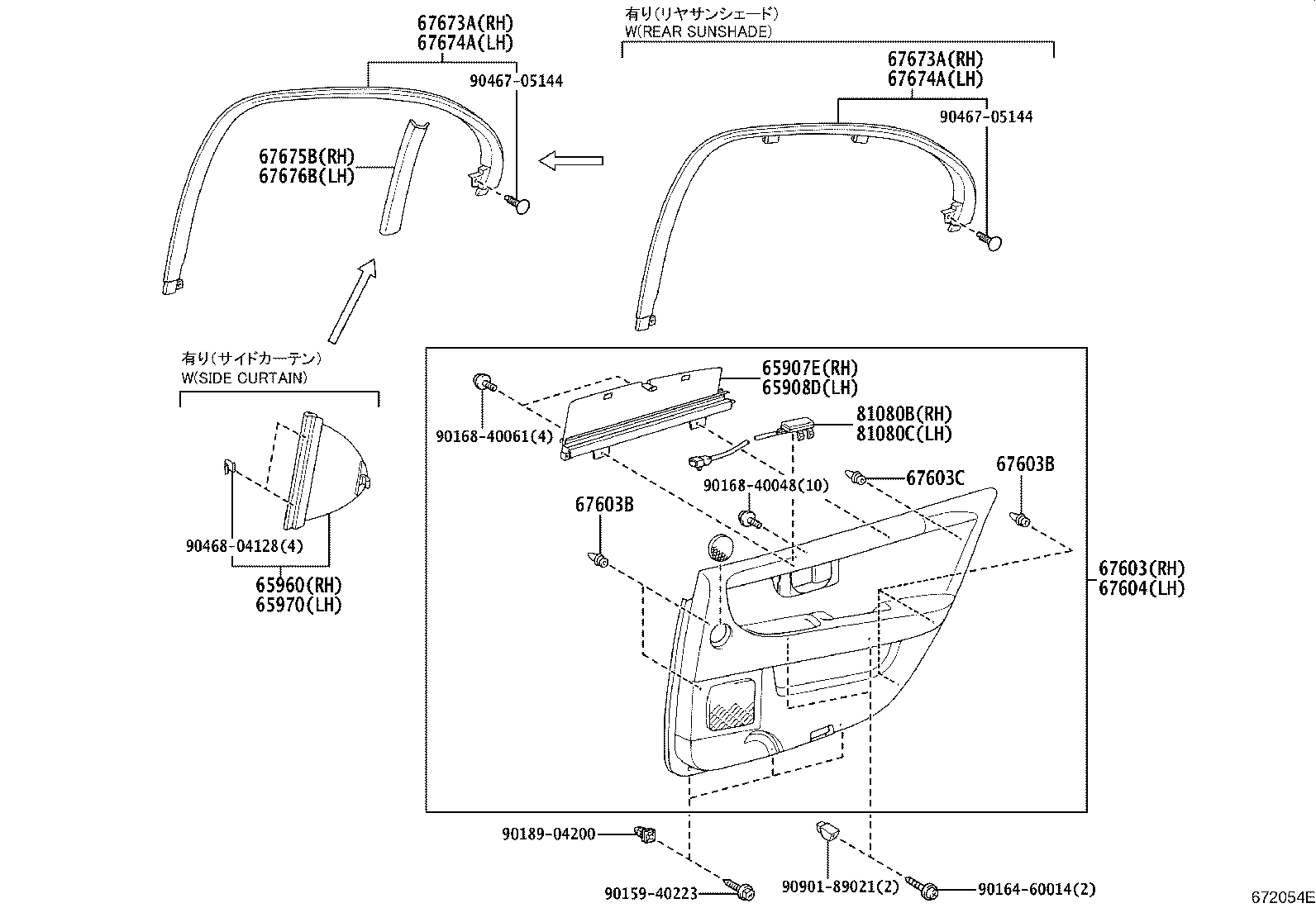 67673A(RH)
67674A(LH)
90467-05144
67675B(RH)
67676B(LH)

有り(リヤサンシェード)
W(REAR SUNSHADE)
67673A(RH)
67674A(LH)
90467-05144

有り(サイドカーテン)
W(SIDE CURTAIN)
90468-04128(4)
65960(RH)
65970(LH)

65907E(RH)
65908D(LH)
90168-40061(4)
81080B(RH)
81080C(LH)
90168-40048(10)
67603C
67603B
67603B
67603(RH)
67604(LH)

90189-04200
90159-40223
90901-89021(2)
90164-60014(2)
672054E