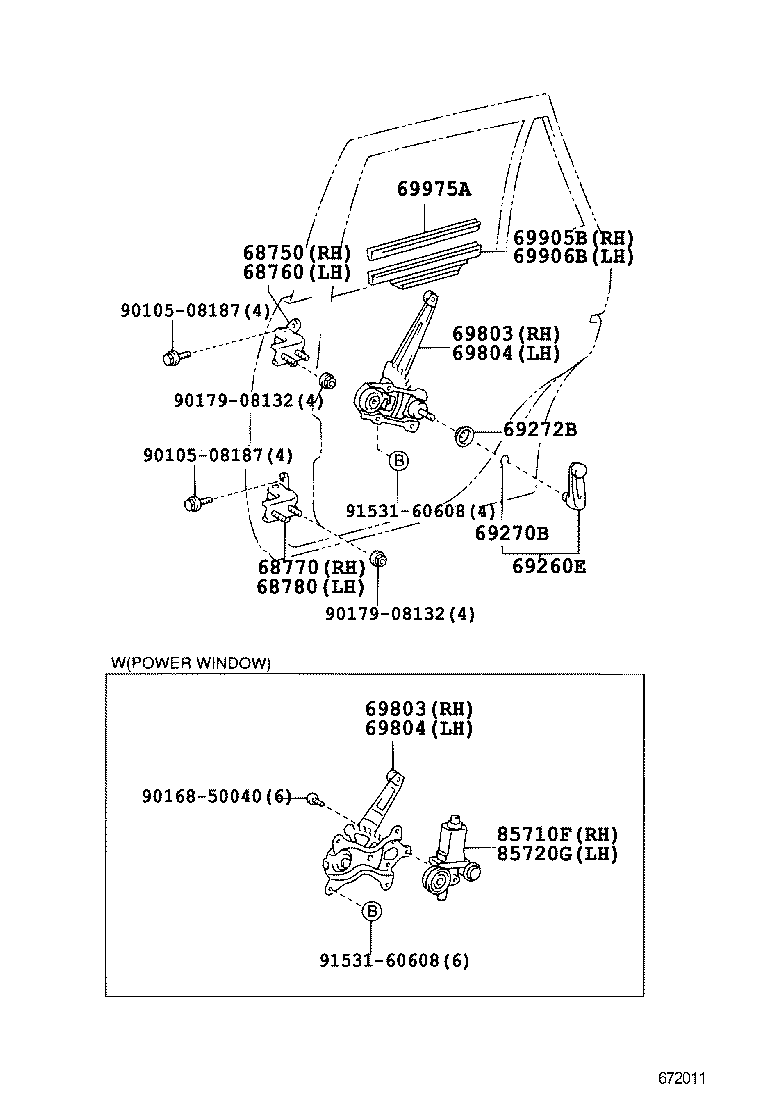 69975A
68750(RH)
68760(LH)
69905B(RH)
69906B(LH)
90105-08187(4)
69803(RH)
69804(LH)
90179-08132(4)
69272B
90105-08187(4)
B
91531-60608(4)
69270B
68770(RH)
68780(LH)
69260E
90179-08132(4)

W(POWER WINDOW)
69803(RH)
69804(LH)
90168-50040(6)
85710F(RH)
85720G(LH)
B
91531-60608(6)

672011