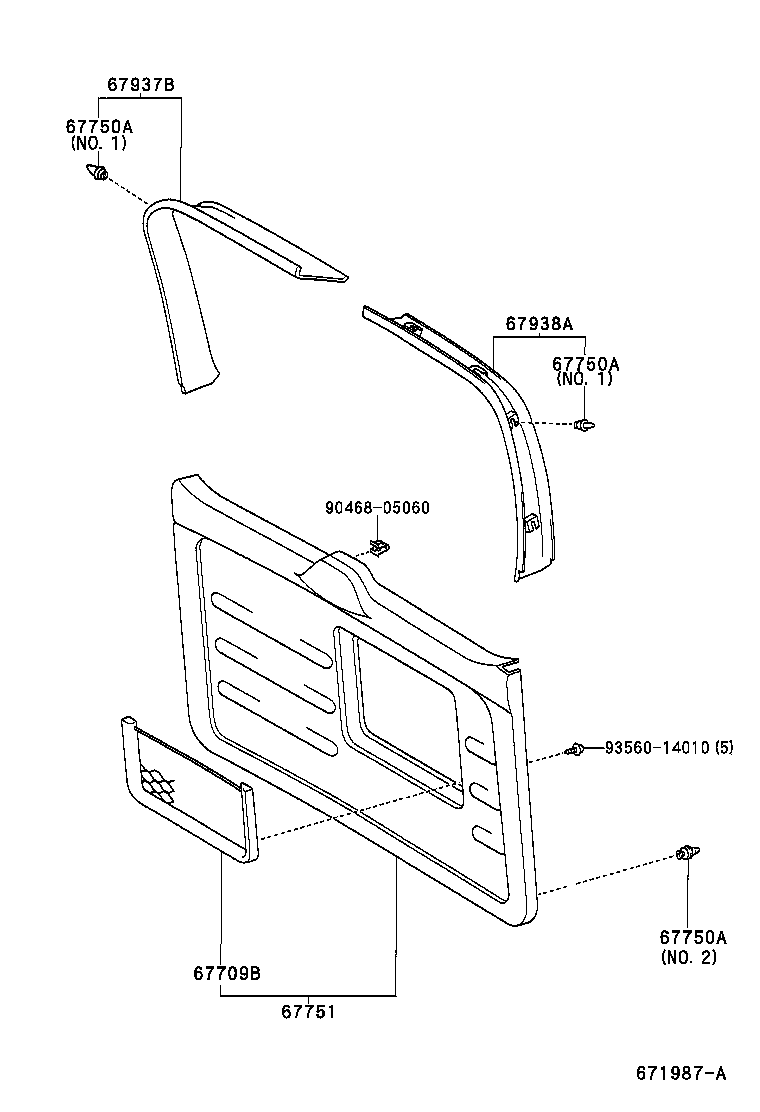 67937B

67750A
(NO. 1)

67938A

67750A
(NO. 1)

90468-05060

93560-14010 (5)

67750A
(NO. 2)

67709B

67751

671987-A