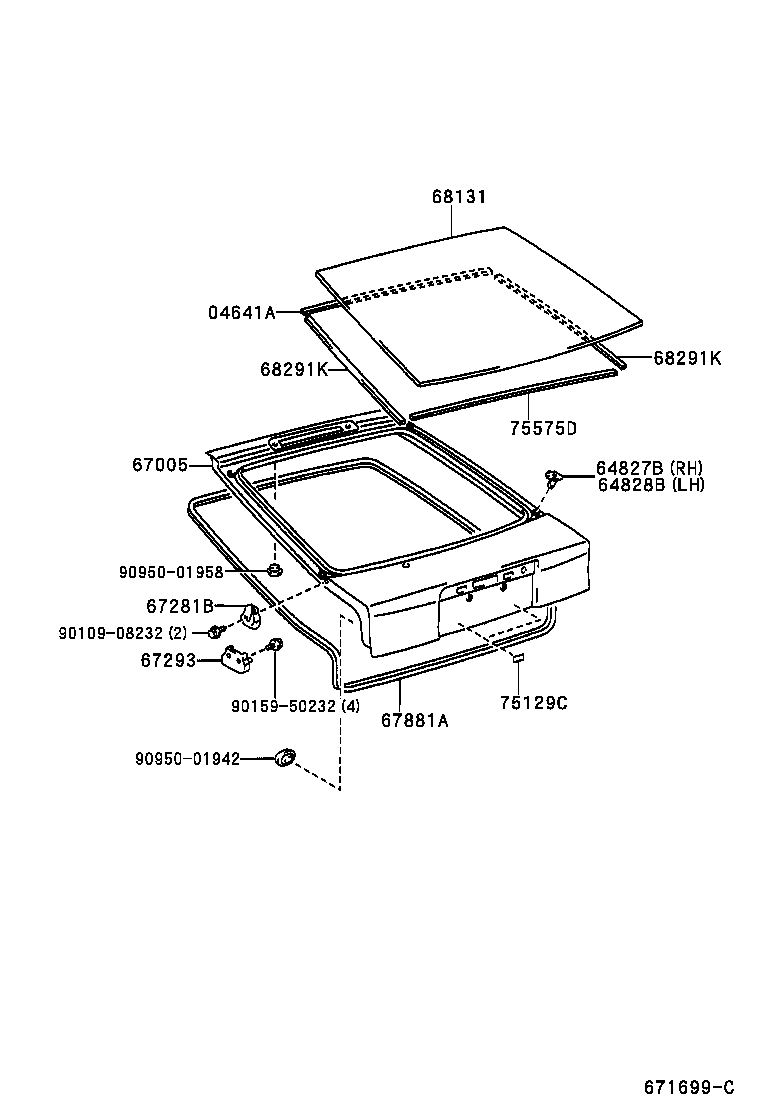 68131

04641A

68291K

68291K

75575D

67005

64827B (RH)
64828B (LH)

90950-01958

67281B

90109-08232 (2)

67293

90159-50232 (4)

67881A

75129C

90950-01942

671699-C