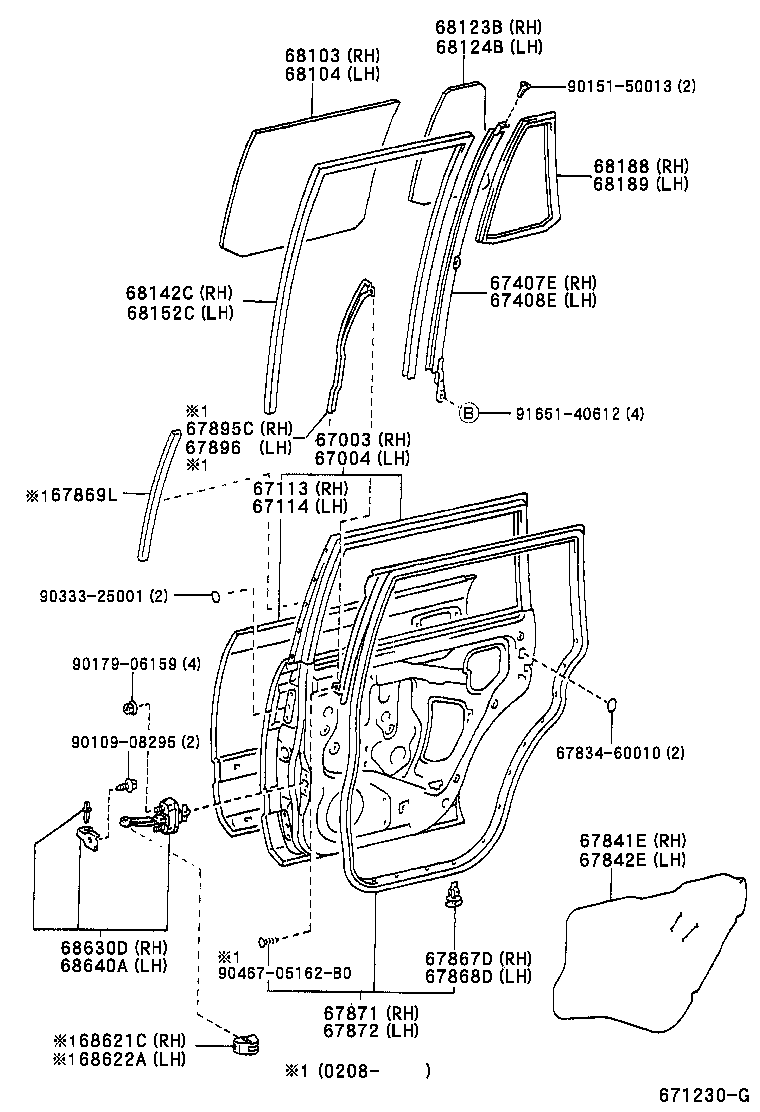 68103 (RH)
68104 (LH)

68123B (RH)
68124B (LH)

90151-50013 (2)

68188 (RH)
68189 (LH)

68142C (RH)
68152C (LH)

67407E (RH)
67408E (LH)

B 91651-40612 (4)

※1
67895C (RH)
67896 (LH)
※1

67003 (RH)
67004 (LH)

※167869L

67113 (RH)
67114 (LH)

90333-25001 (2)

90179-06159 (4)

90109-08295 (2)

67834-60010 (2)

67841E (RH)
67842E (LH)

68630D (RH)
68640A (LH)

※1
90467-05162-B0

67867D (RH)
67868D (LH)

67871 (RH)
67872 (LH)

※168621C (RH)
※168622A (LH)

※1 (0208- )

671230-G