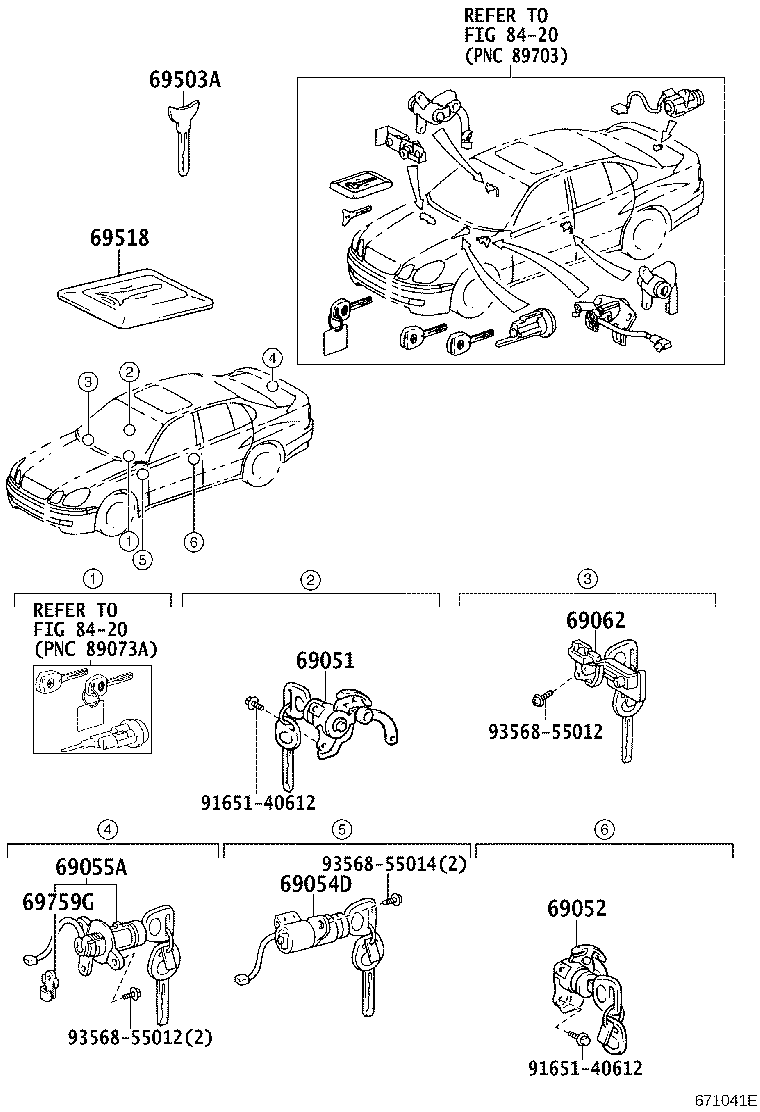 REFER TO
FIG 84-20
(PNC 89703)

69503A

69518

3 2 4

1 5 6

1

REFER TO
FIG 84-20
(PNC 89073A)

2

69051

91651-40612

3

69062

93568-55012

4

69055A
69759G

93568-55012(2)

5

93568-55014(2)
69054D

6

69052

91651-40612

671041E