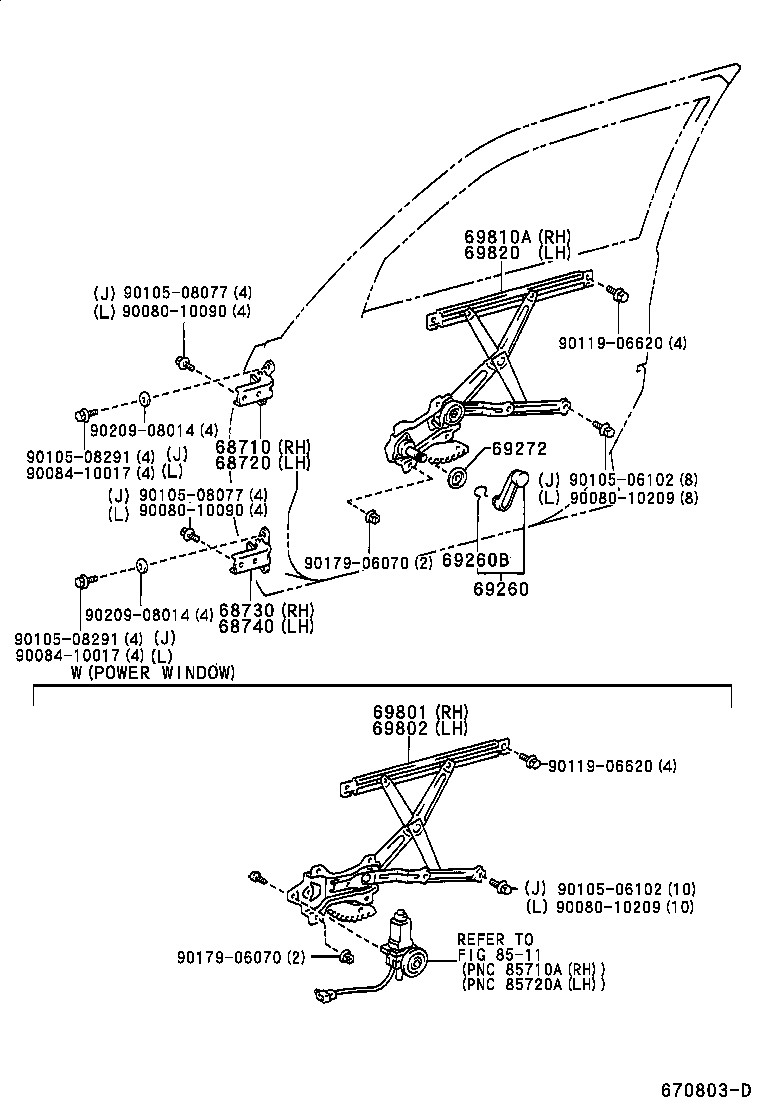 69810A (RH)
69820 (LH)

(J) 90105-08077 (4)
(L) 90080-10090 (4)

90119-06620 (4)

90209-08014 (4)
90105-08291 (4) (J)
90084-10017 (4) (L)

68710 (RH)
68720 (LH)

69272

(J) 90105-06102 (8)
(L) 90080-10209 (8)

(J) 90105-08077 (4)
(L) 90080-10090 (4)

90179-06070 (2)

69260B
69260

90209-08014 (4)
68730 (RH)
68740 (LH)

90105-08291 (4) (J)
90084-10017 (4) (L)

W (POWER WINDOW)

69801 (RH)
69802 (LH)

90119-06620 (4)

(J) 90105-06102 (10)
(L) 90080-10209 (10)

90179-06070 (2)

REFER TO
FIG 85-11
(PNC 85710A (RH))
(PNC 85720A (LH))

670803-D