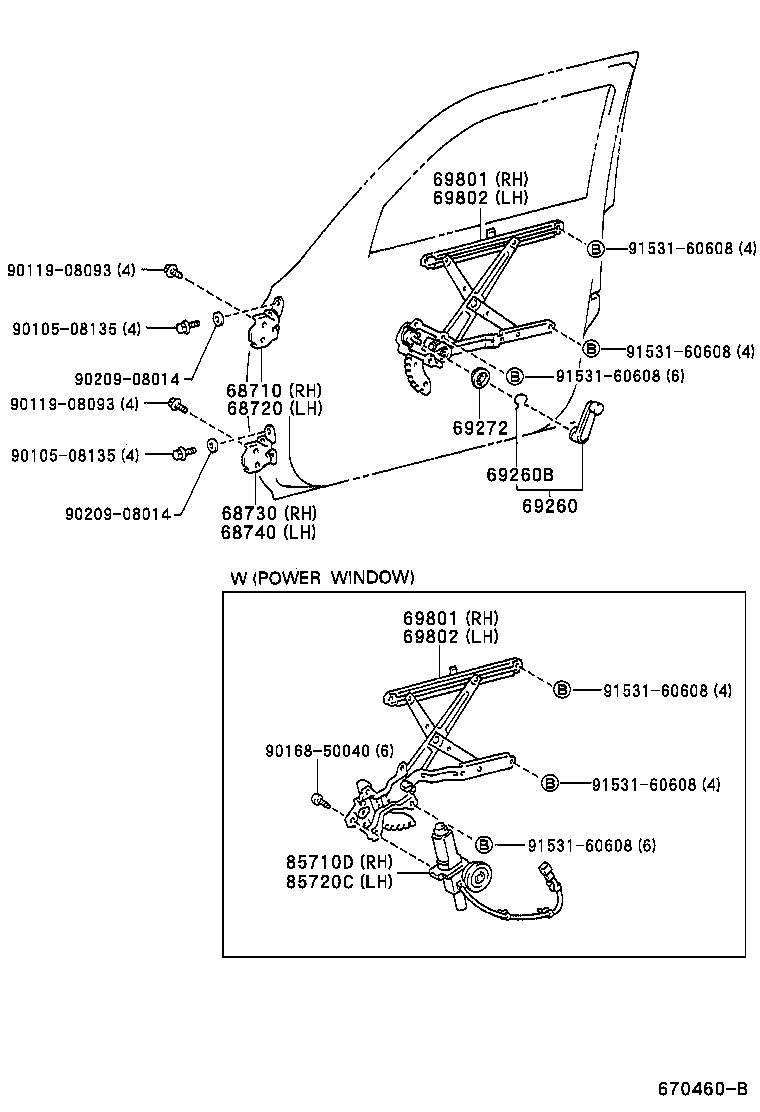 69801 (RH)
69802 (LH)

90119-08093 (4)
B 91531-60608 (4)

90105-08135 (4)
B 91531-60608 (4)

90209-08014
B 91531-60608 (6)

68710 (RH)
68720 (LH)

90119-08093 (4)

69272

90105-08135 (4)

69260B

69260

90209-08014

68730 (RH)
68740 (LH)

W (POWER WINDOW)

69801 (RH)
69802 (LH)

B 91531-60608 (4)

90168-50040 (6)

B 91531-60608 (4)

B 91531-60608 (6)

85710D (RH)
85720C (LH)

670460-B