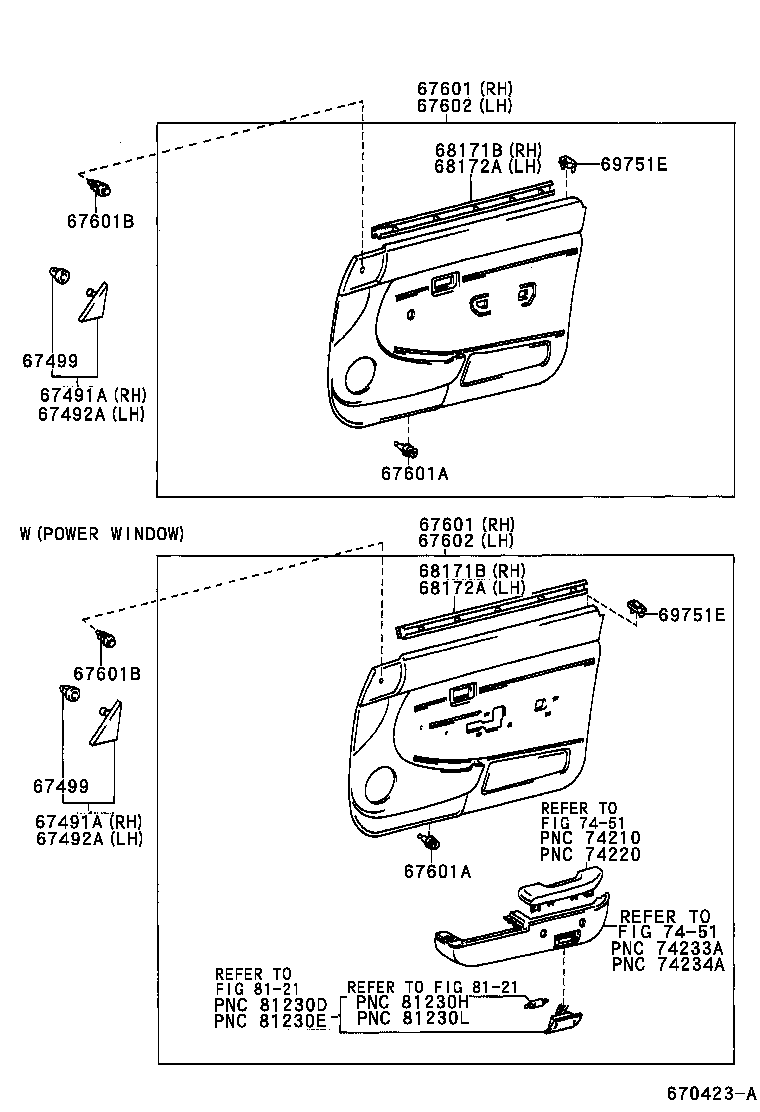 67601 (RH)
67602 (LH)

68171B (RH)
68172A (LH)

69751E

67601B

67499

67491A (RH)
67492A (LH)

67601A

W (POWER WINDOW)

67601 (RH)
67602 (LH)

68171B (RH)
68172A (LH)

69751E

67601B

67499

67491A (RH)
67492A (LH)

67601A

REFER TO
FIG 74-51
PNC 74210
PNC 74220

REFER TO
FIG 74-51
PNC 74233A
PNC 74234A

REFER TO
FIG 81-21
PNC 81230D
PNC 81230E

REFER TO FIG 81-21
PNC 81230H
PNC 81230L

670423-A