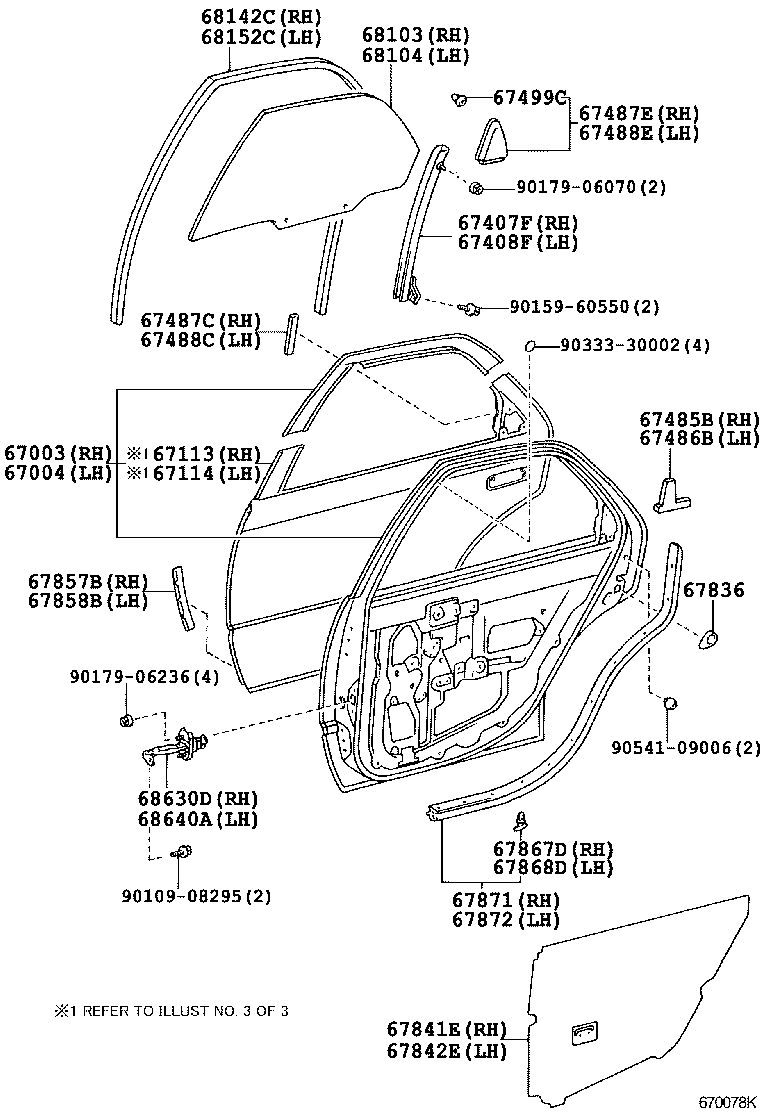 68142C(RH)
68152C(LH)

68103(RH)
68104(LH)

67499C

67487E(RH)
67488E(LH)

90179-06070(2)

67407F(RH)
67408F(LH)

90159-60550(2)

67487C(RH)
67488C(LH)

90333-30002(4)

67485B(RH)
67486B(LH)

67003(RH)
67004(LH)

※1 67113(RH)
※1 67114(LH)

67857B(RH)
67858B(LH)

67836

90179-06236(4)

90541-09006(2)

68630D(RH)
68640A(LH)

67867D(RH)
67868D(LH)

90109-08295(2)

67871(RH)
67872(LH)

※1 REFER TO ILLUST NO. 3 OF 3

67841E(RH)
67842E(LH)

670078K