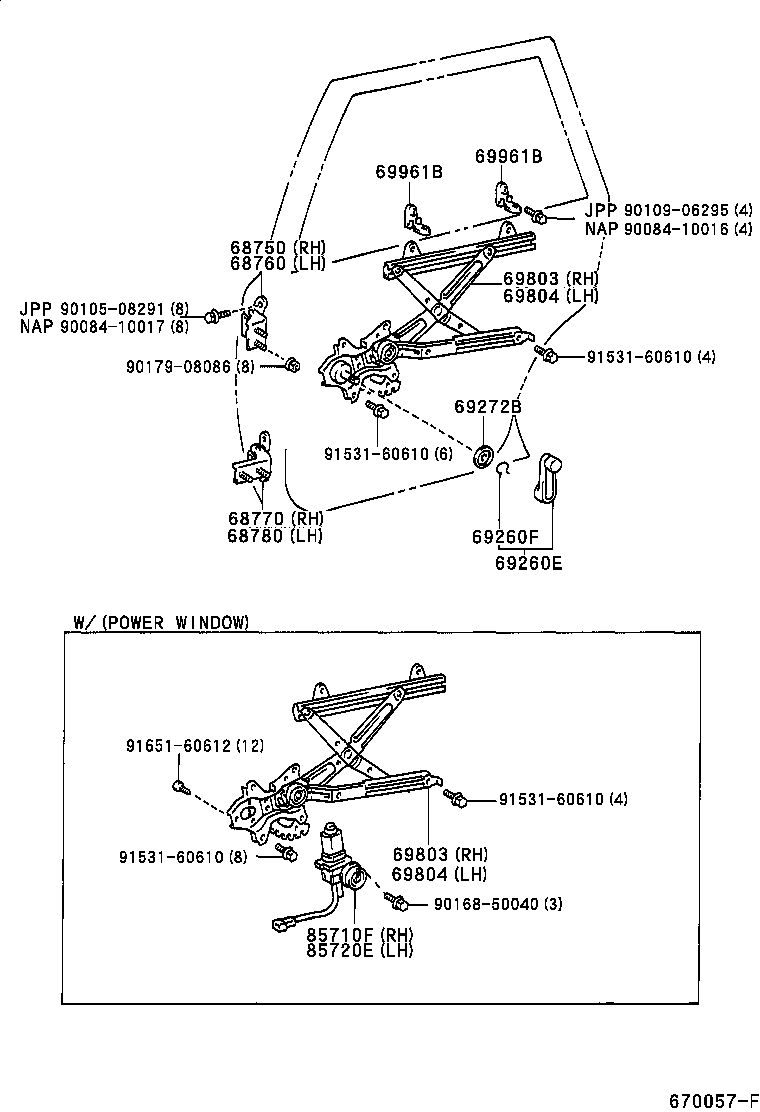 69961B
69961B
JPP 90109-06295 (4)
NAP 90084-10016 (4)
68750 (RH)
68760 (LH)
69803 (RH)
69804 (LH)
JPP 90105-08291 (8)
NAP 90084-10017 (8)
90179-08086 (8)
91531-60610 (4)
69272B
91531-60610 (6)
68770 (RH)
68780 (LH)
69260F
69260E

W/(POWER WINDOW)
91651-60612 (12)
91531-60610 (4)
91531-60610 (8)
69803 (RH)
69804 (LH)
90168-50040 (3)
85710E (RH)
85720E (LH)

670057-F