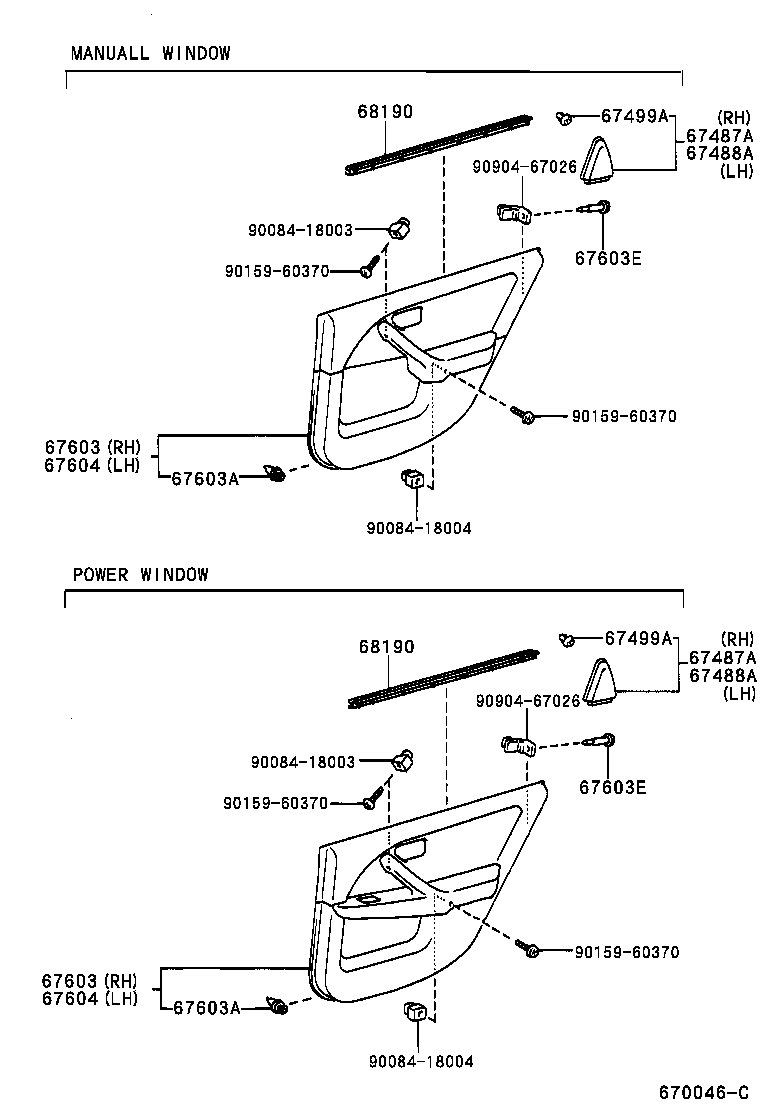 MANUALL WINDOW

68190
67499A
(RH)
67487A
67488A
(LH)
90904-67026
90084-18003
67603E
90159-60370
90159-60370
67603 (RH)
67604 (LH)
67603A
90084-18004

POWER WINDOW

68190
67499A
(RH)
67487A
67488A
(LH)
90904-67026
90084-18003
67603E
90159-60370
90159-60370
67603 (RH)
67604 (LH)
67603A
90084-18004

670046-C