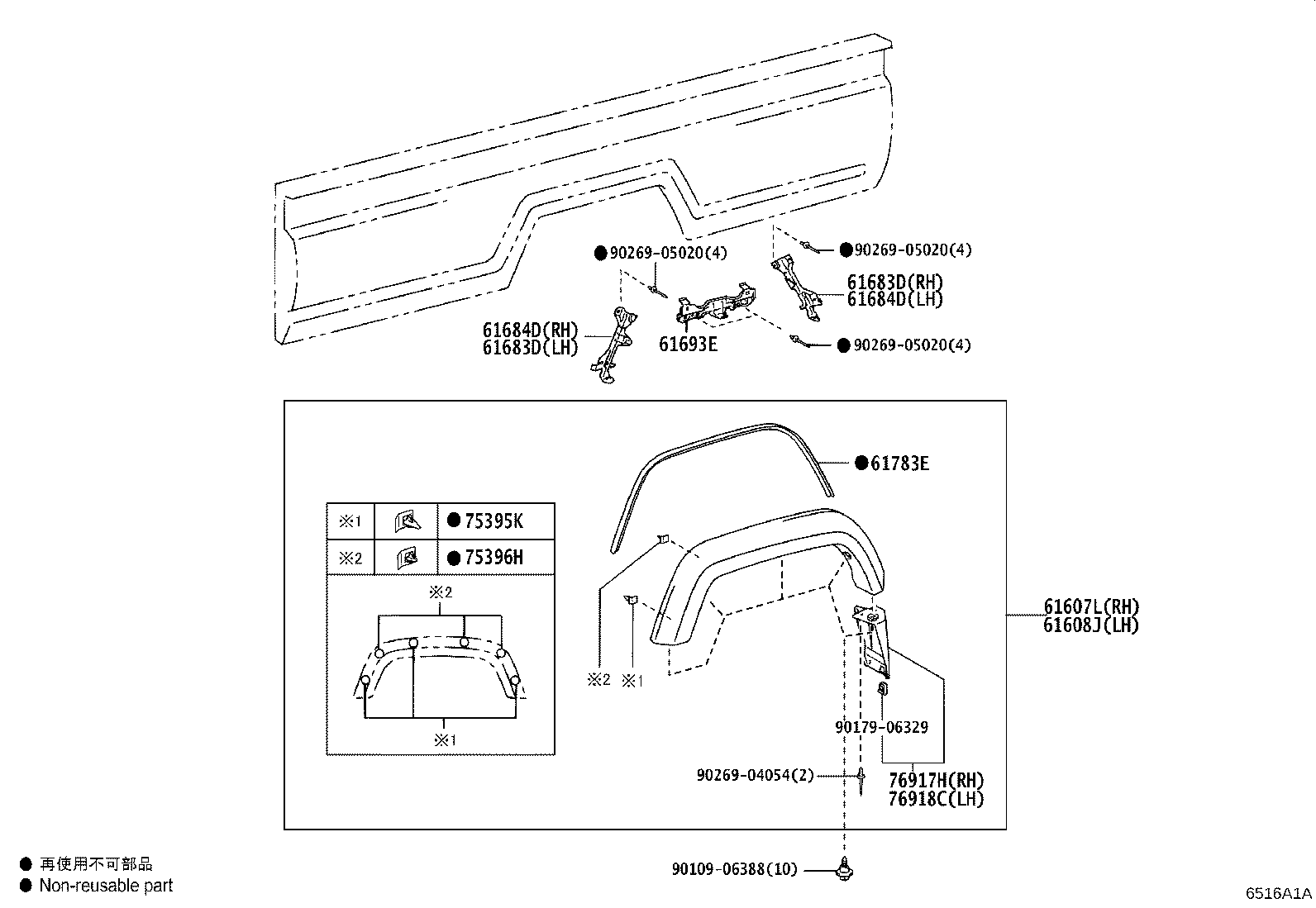 ● 90269-05020(4)
● 90269-05020(4)
61683D(RH)
61684D(LH)
61684D(RH)
61683D(LH)
61693E
● 90269-05020(4)

● 61783E

| ※1 | | ● 75395K |
|---|---|---|
| ※2 | | ● 75396H |

※2
※1

※2 ※1

61607L(RH)
61608J(LH)

90179-06329
90269-04054(2)
76917H(RH)
76918C(LH)

90109-06388(10)

● 再使用不可部品
● Non-reusable part

6516A1A