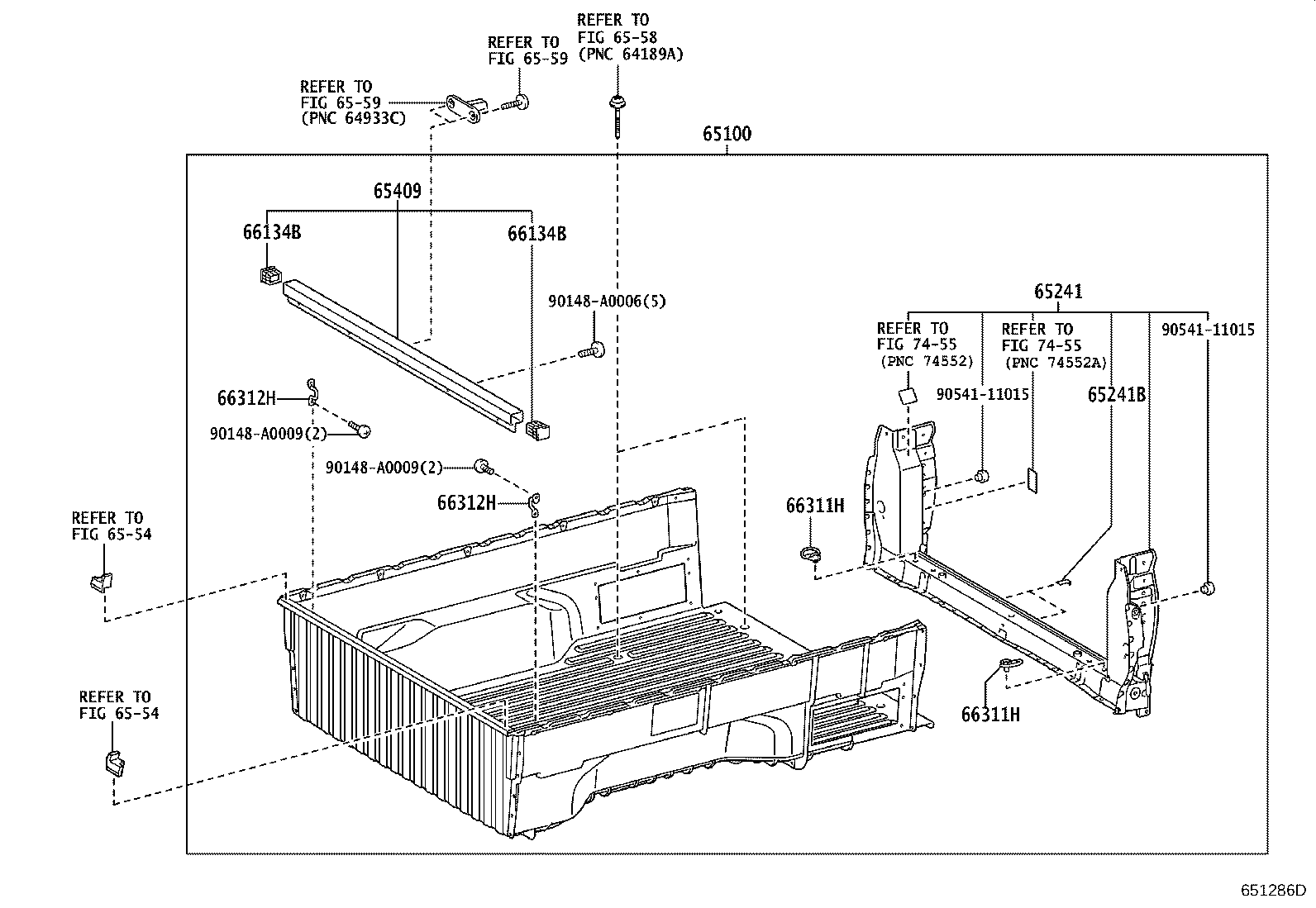 REFER TO
FIG 65-58
(PNC 64189A)

REFER TO
FIG 65-59

REFER TO
FIG 65-59
(PNC 64933C)

65100

65409

66134B

66134B

90148-A0006(5)

65241

REFER TO
FIG 74-55
(PNC 74552)

REFER TO
FIG 74-55
(PNC 74552A)

90541-11015

90541-11015

65241B

66312H

90148-A0009(2)

90148-A0009(2)

66312H

66311H

REFER TO
FIG 65-54

REFER TO
FIG 65-54

66311H

651286D