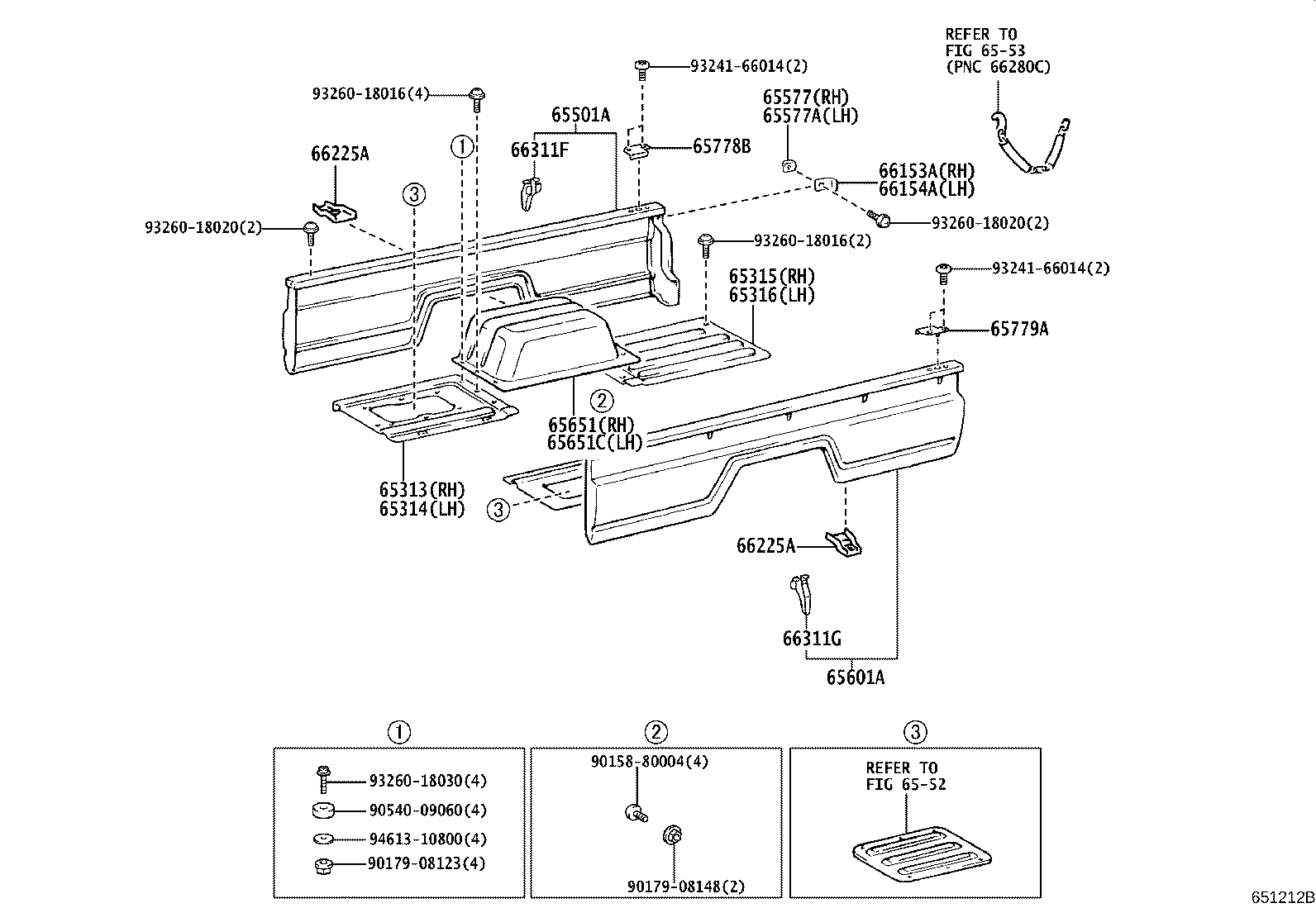 REFER TO
FIG 65-53
(PNC 66280C)

93241-66014(2)
93260-18016(4)
65501A
65577(RH)
65577A(LH)
①
66311F
65778B
66225A
66153A(RH)
66154A(LH)
③
93260-18020(2)
93260-18020(2)
93260-18016(2)
65315(RH)
65316(LH)
93241-66014(2)
65779A
②
65651(RH)
65651C(LH)
65313(RH)
65314(LH)
③
66225A
66311G
65601A

①
93260-18030(4)
90540-09060(4)
94613-10800(4)
90179-08123(4)

②
90158-80004(4)
90179-08148(2)

③
REFER TO
FIG 65-52

651212B