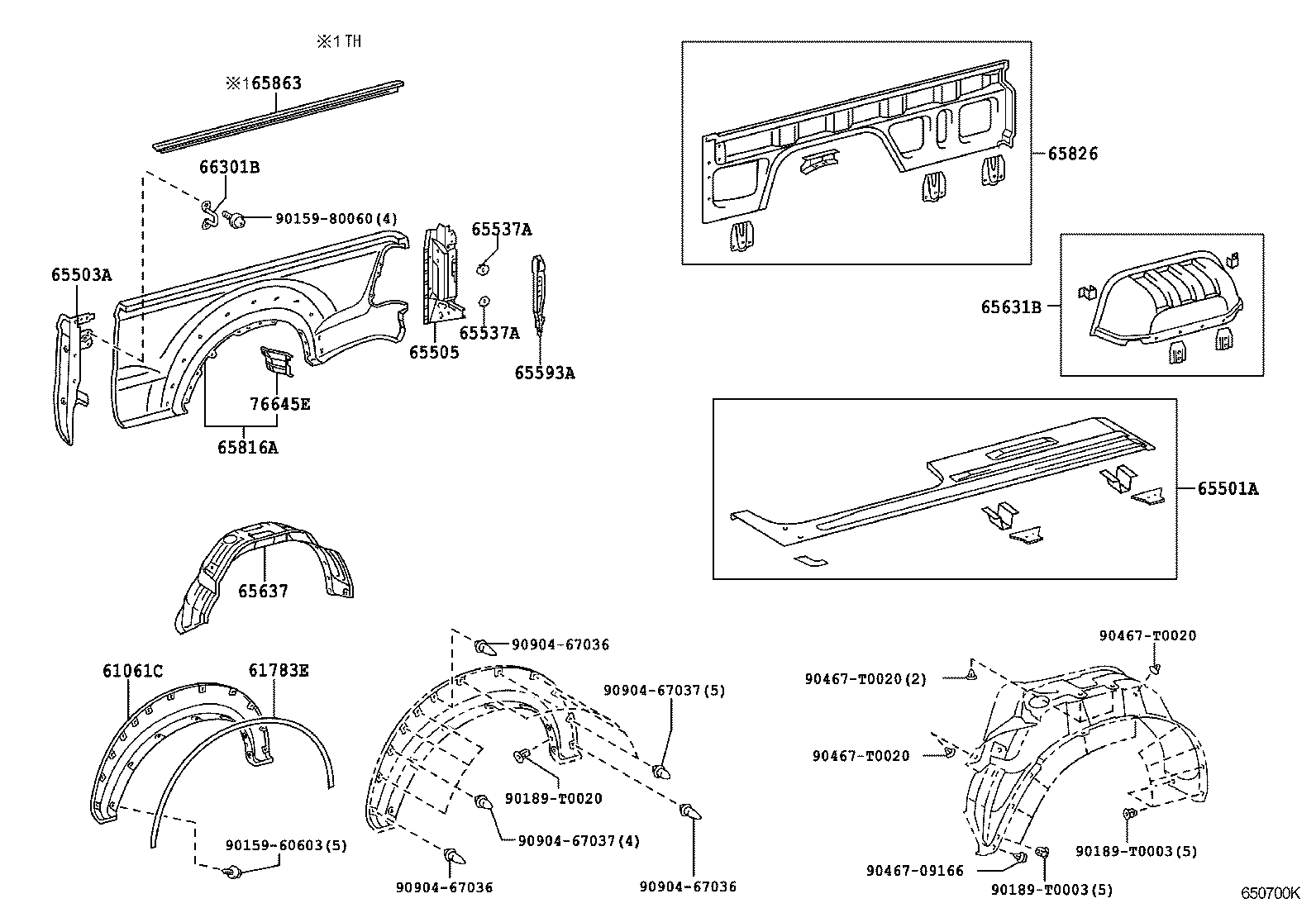 ※1 TH
※165863
66301B
90159-80060(4)
65503A
65537A
65537A
65505
65593A
76645E
65816A
65826
65631B
65501A
65637
61061C
61783E
90159-60603(5)
90904-67036
90904-67037(5)
90189-T0020
90904-67037(4)
90904-67036
90904-67036
90467-T0020
90467-T0020(2)
90467-T0020
90189-T0003(5)
90467-09166
90189-T0003(5)
650700K