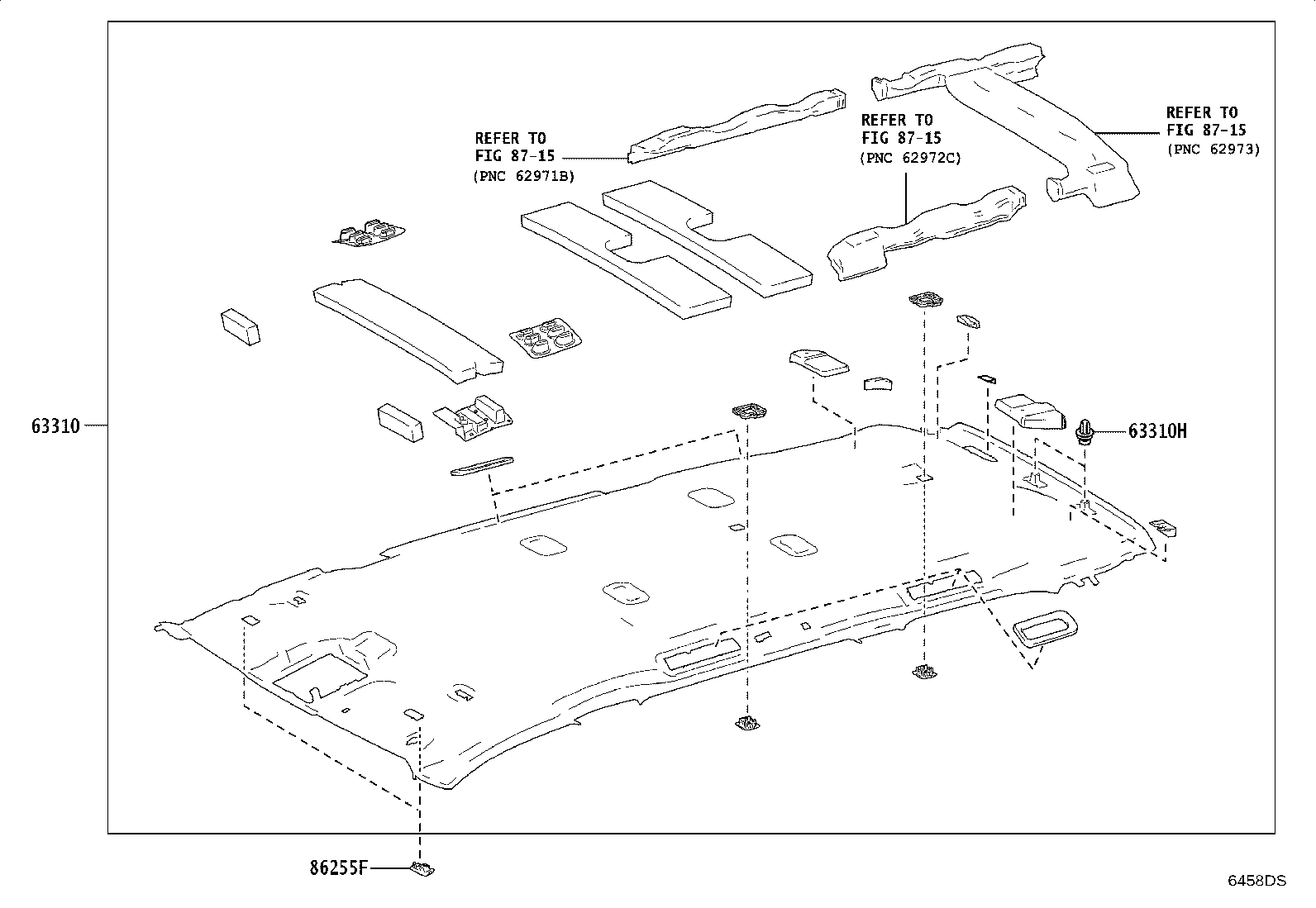 REFER TO
FIG 87-15
(PNC 62971B)

REFER TO
FIG 87-15
(PNC 62972C)

REFER TO
FIG 87-15
(PNC 62973)

63310

63310H

86255F

6458DS