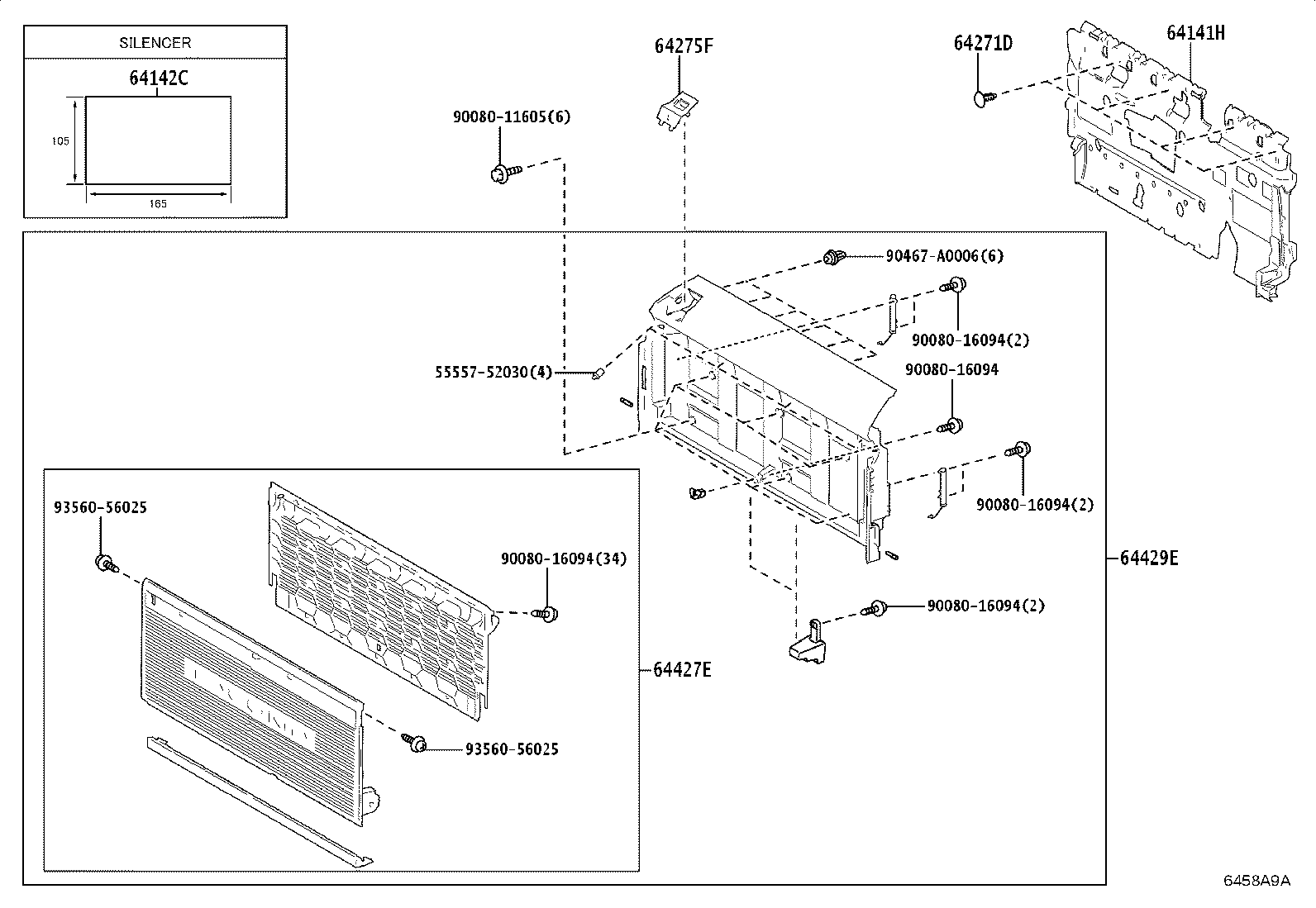 SILENCER

64142C

105

165

64275F

64271D

64141H

90080-11605(6)

90467-A0006(6)

90080-16094(2)

55557-52030(4)

90080-16094

90080-16094(2)

93560-56025

90080-16094(34)

64429E

90080-16094(2)

64427E

93560-56025

6458A9A