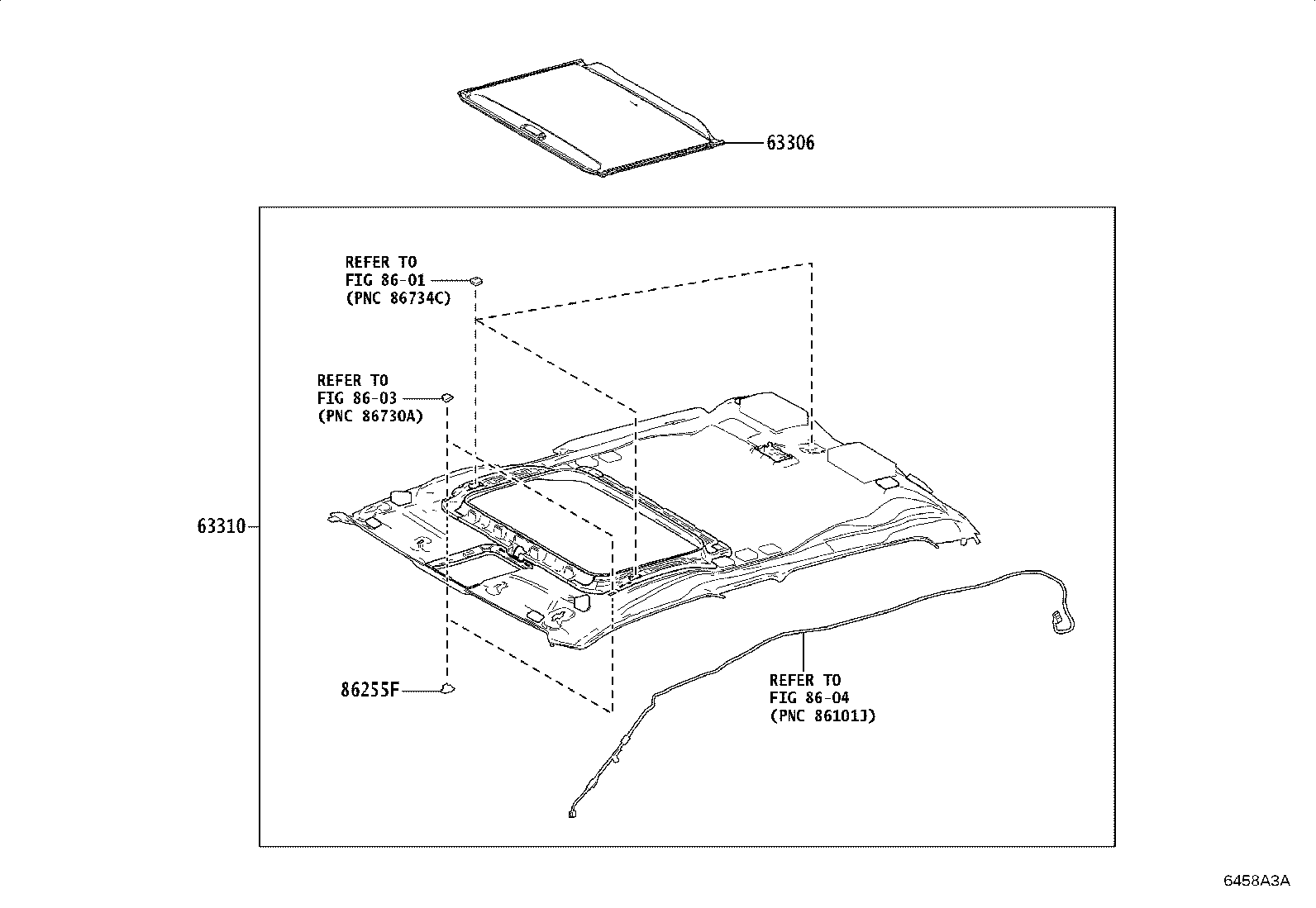 63306

REFER TO
FIG 86-01
(PNC 86734C)

REFER TO
FIG 86-03
(PNC 86730A)

63310

86255F

REFER TO
FIG 86-04
(PNC 86101J)

6458A3A