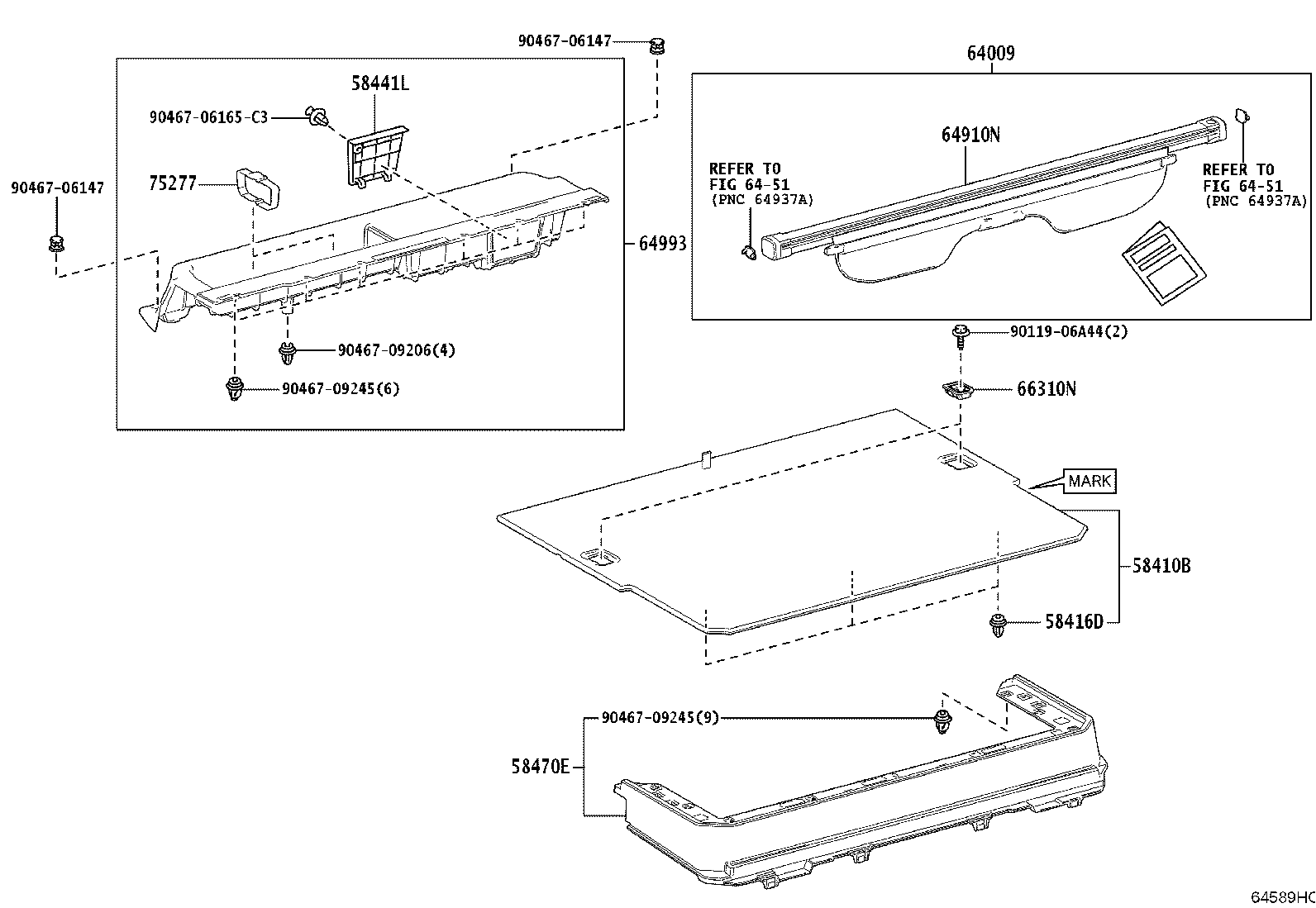 90467-06147

58441L

90467-06165-C3

90467-06147

75277

64993

90467-09206(4)

90467-09245(6)

64009

64910N

REFER TO
FIG 64-51
(PNC 64937A)

REFER TO
FIG 64-51
(PNC 64937A)

90119-06A44(2)

66310N

MARK

58410B

58416D

90467-09245(9)

58470E

64589HC