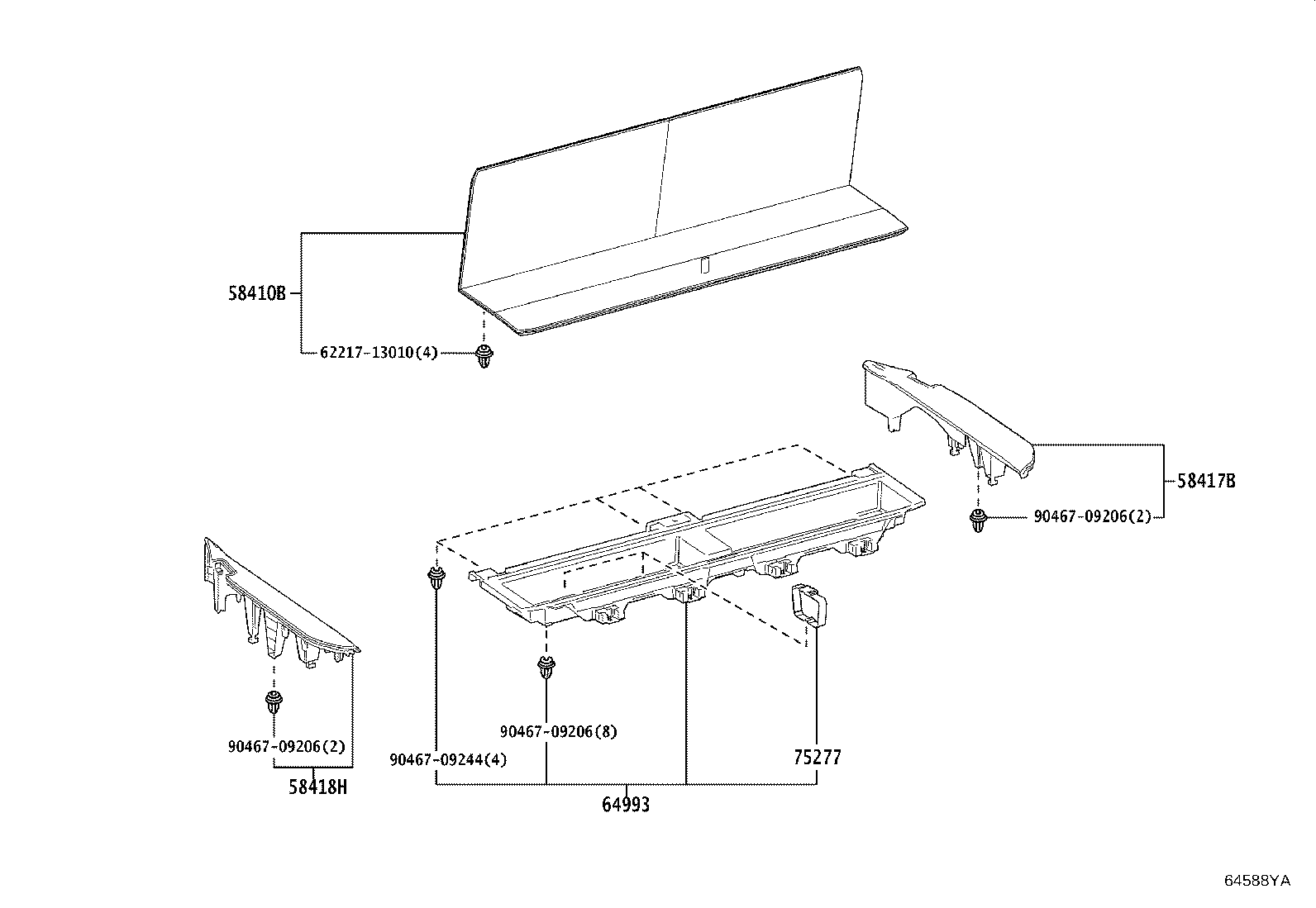 58410B

62217-13010(4)

58417B

90467-09206(2)

90467-09206(2)

58418H

90467-09206(8)

90467-09244(4)

75277

64993

64588YA