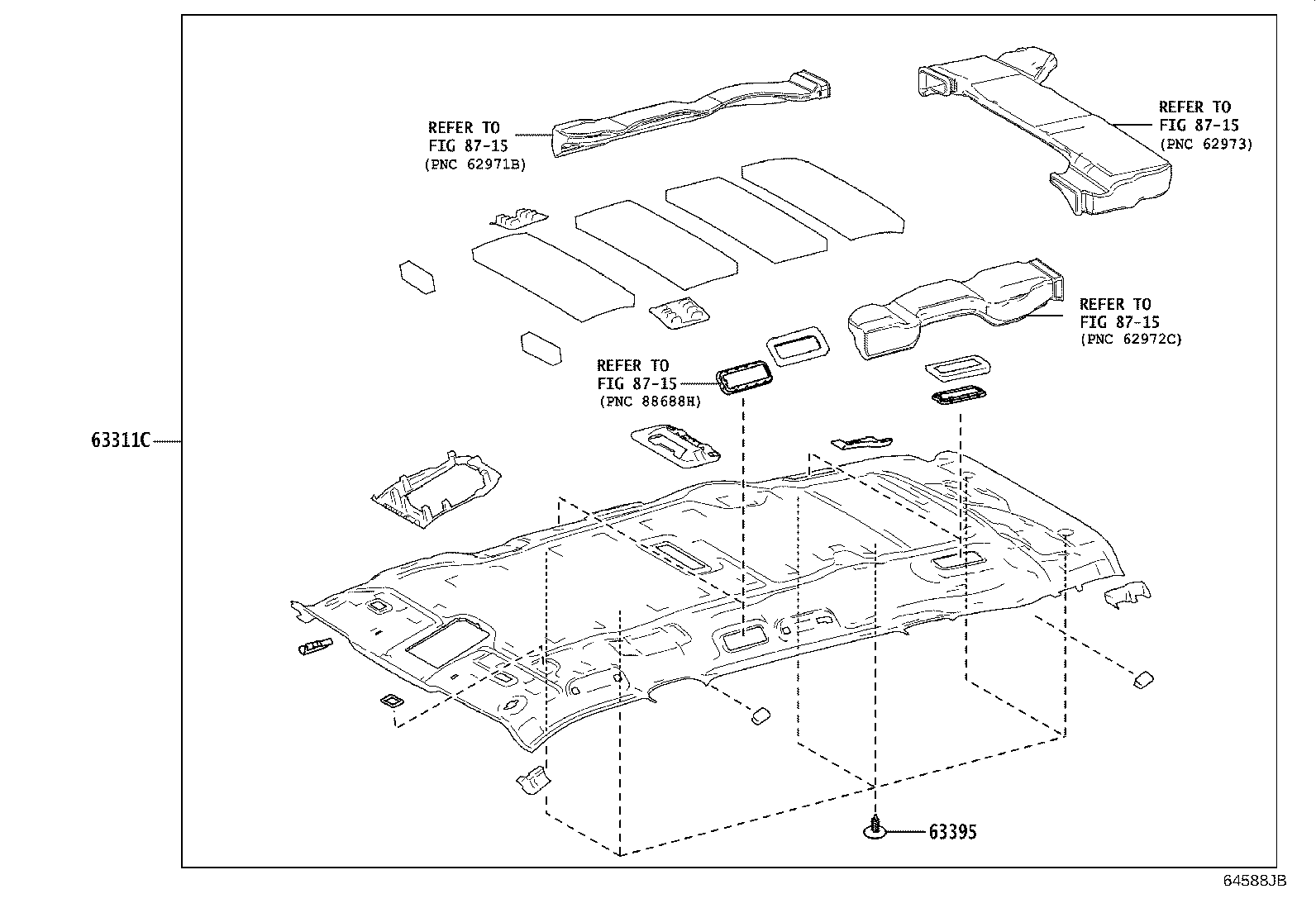 REFER TO
FIG 87-15
(PNC 62971B)

REFER TO
FIG 87-15
(PNC 62973)

REFER TO
FIG 87-15
(PNC 62972C)

REFER TO
FIG 87-15
(PNC 88688H)

63311C

63395

64588JB