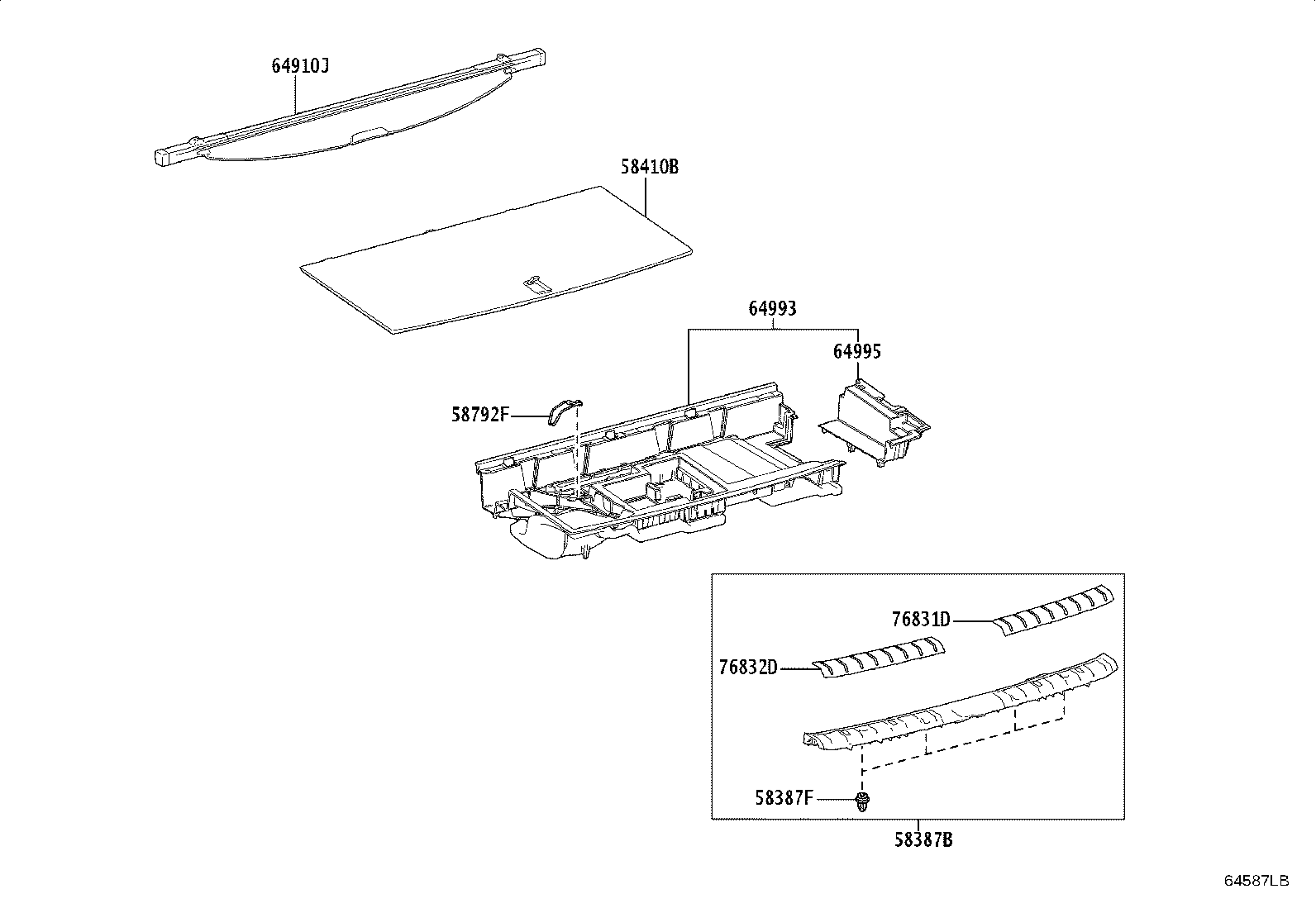 64910J

58410B

64993

64995

58792F

76831D

76832D

58387F

58387B

64587LB