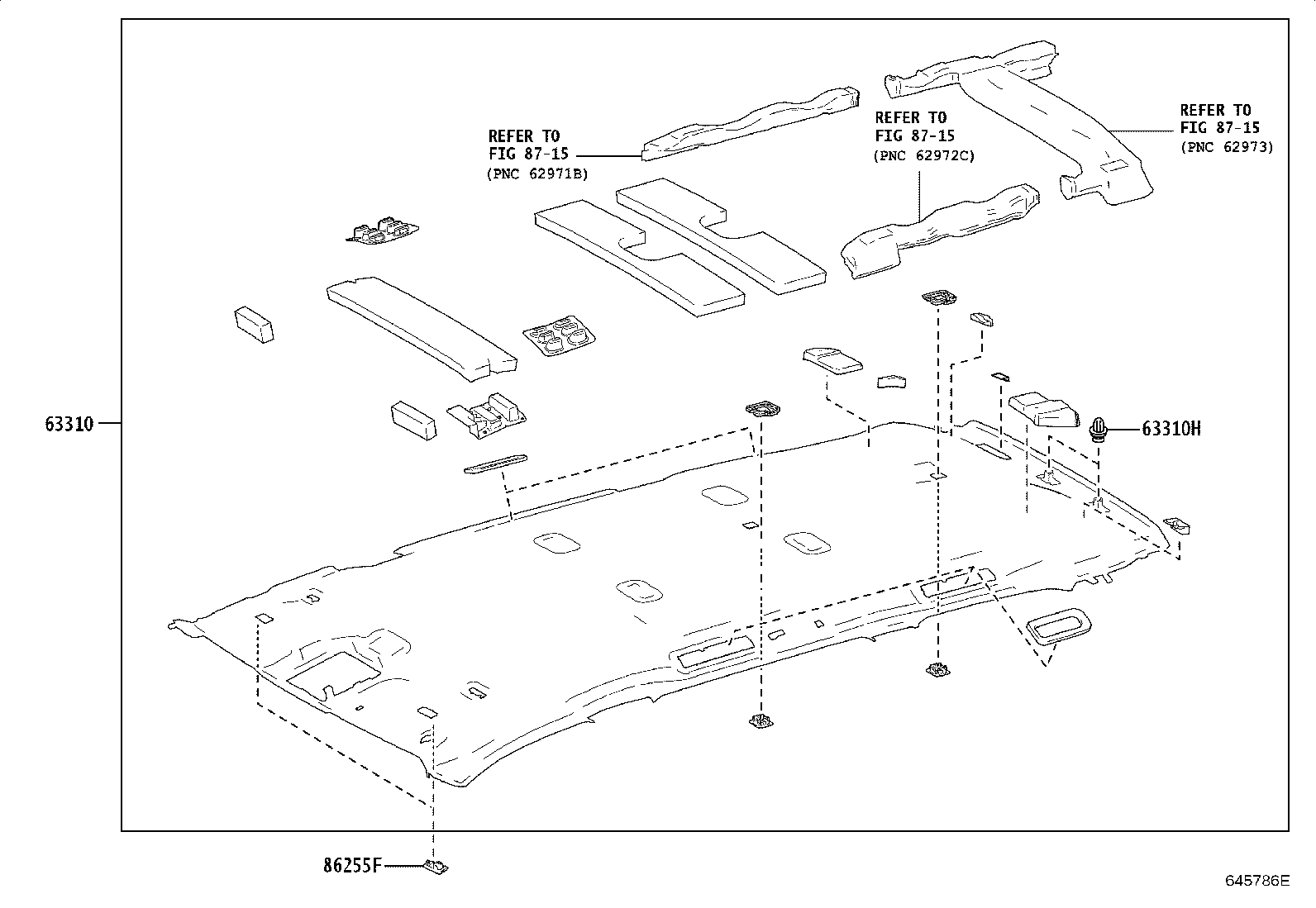 REFER TO
FIG 87-15
(PNC 62971B)

REFER TO
FIG 87-15
(PNC 62972C)

REFER TO
FIG 87-15
(PNC 62973)

63310

63310H

86255F

645786E