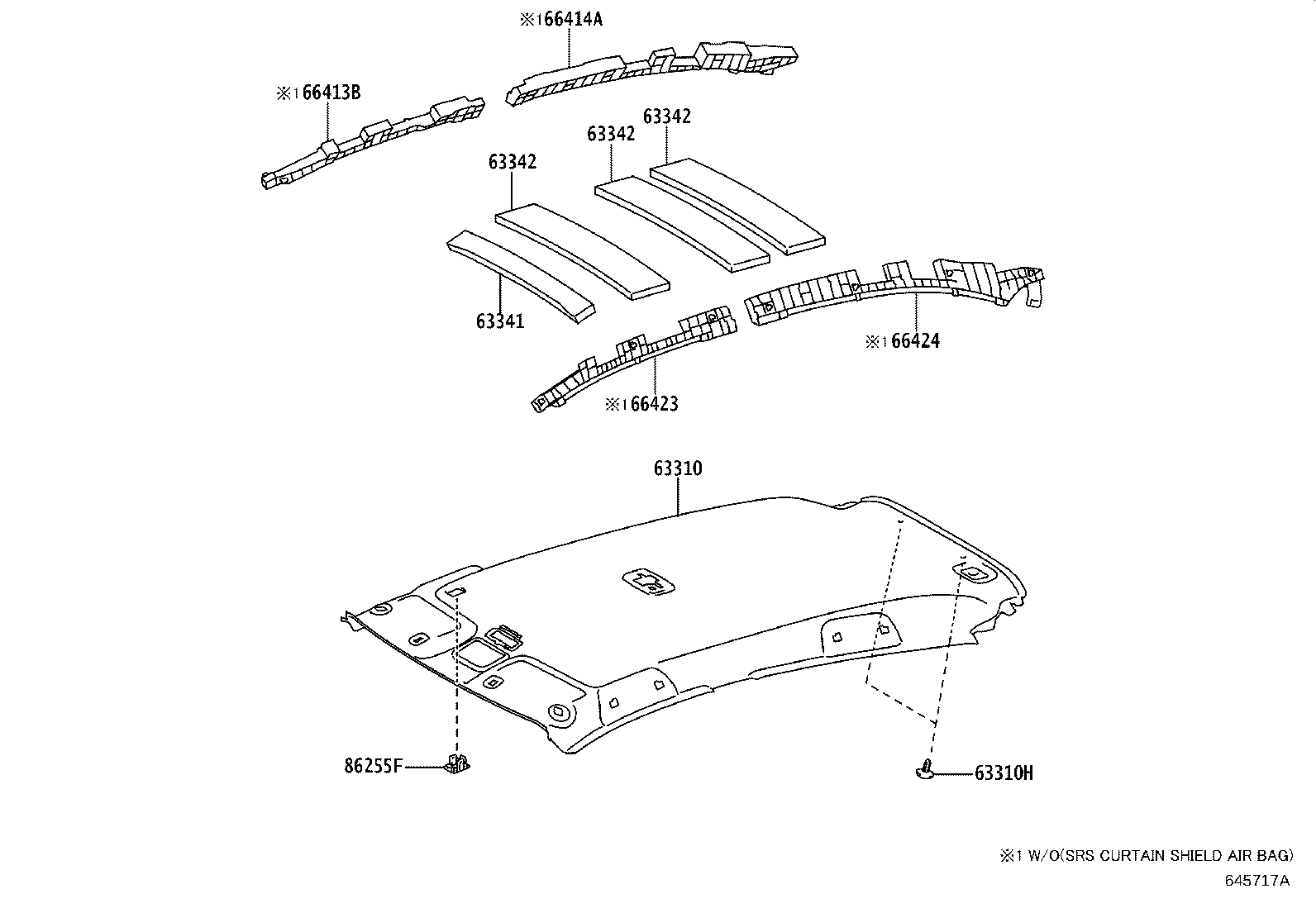 ※1 66414A

※1 66413B

63342

63342

63342

63341

※1 66424

※1 66423

63310

86255F

63310H

※1 W/O(SRS CURTAIN SHIELD AIR BAG)

645717A