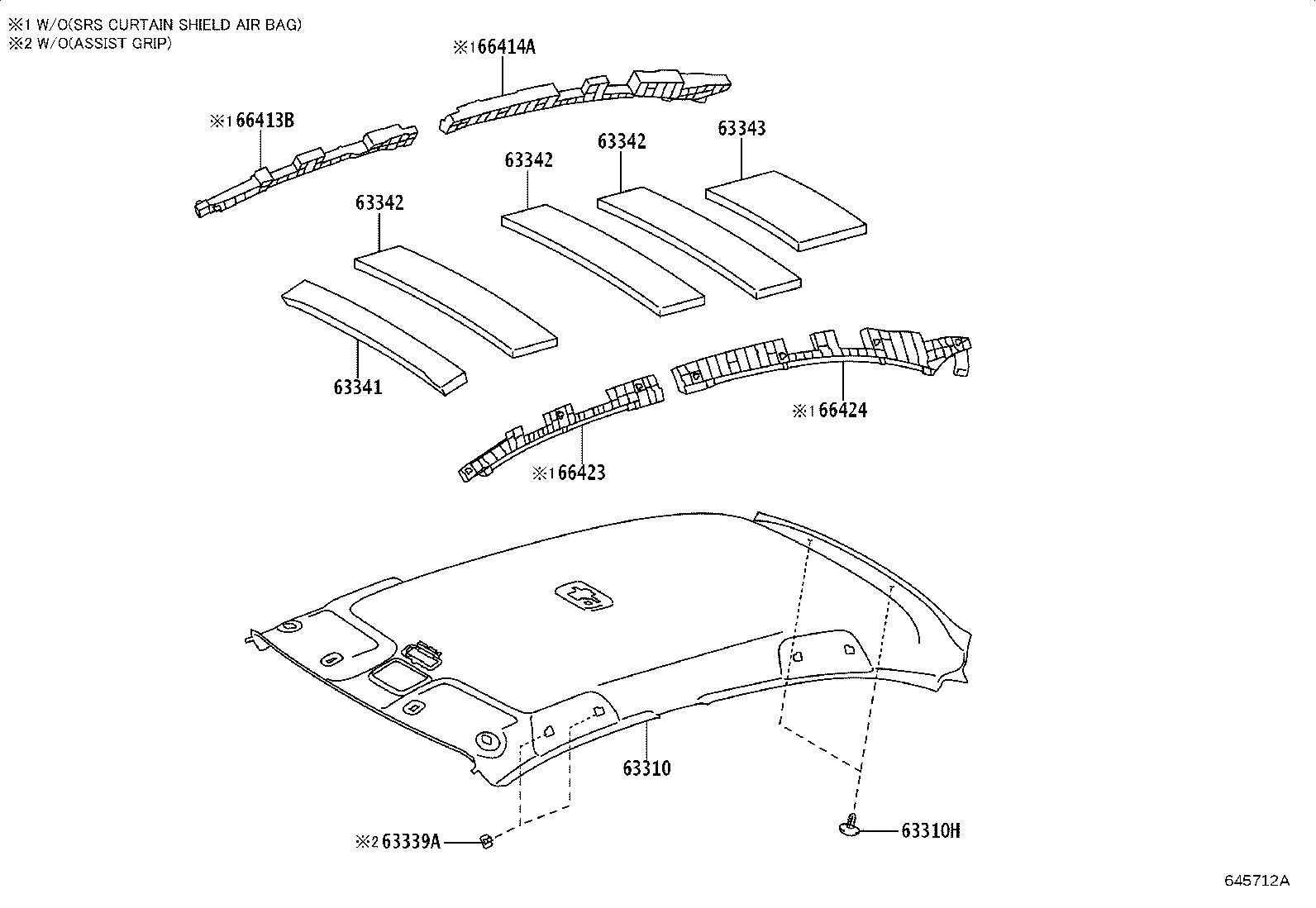 ※1 W/O(SRS CURTAIN SHIELD AIR BAG)
※2 W/O(ASSIST GRIP)

※1 66414A

※1 66413B

63343

63342

63342

63342

63341

※1 66424

※1 66423

63310

※2 63339A

63310H

645712A