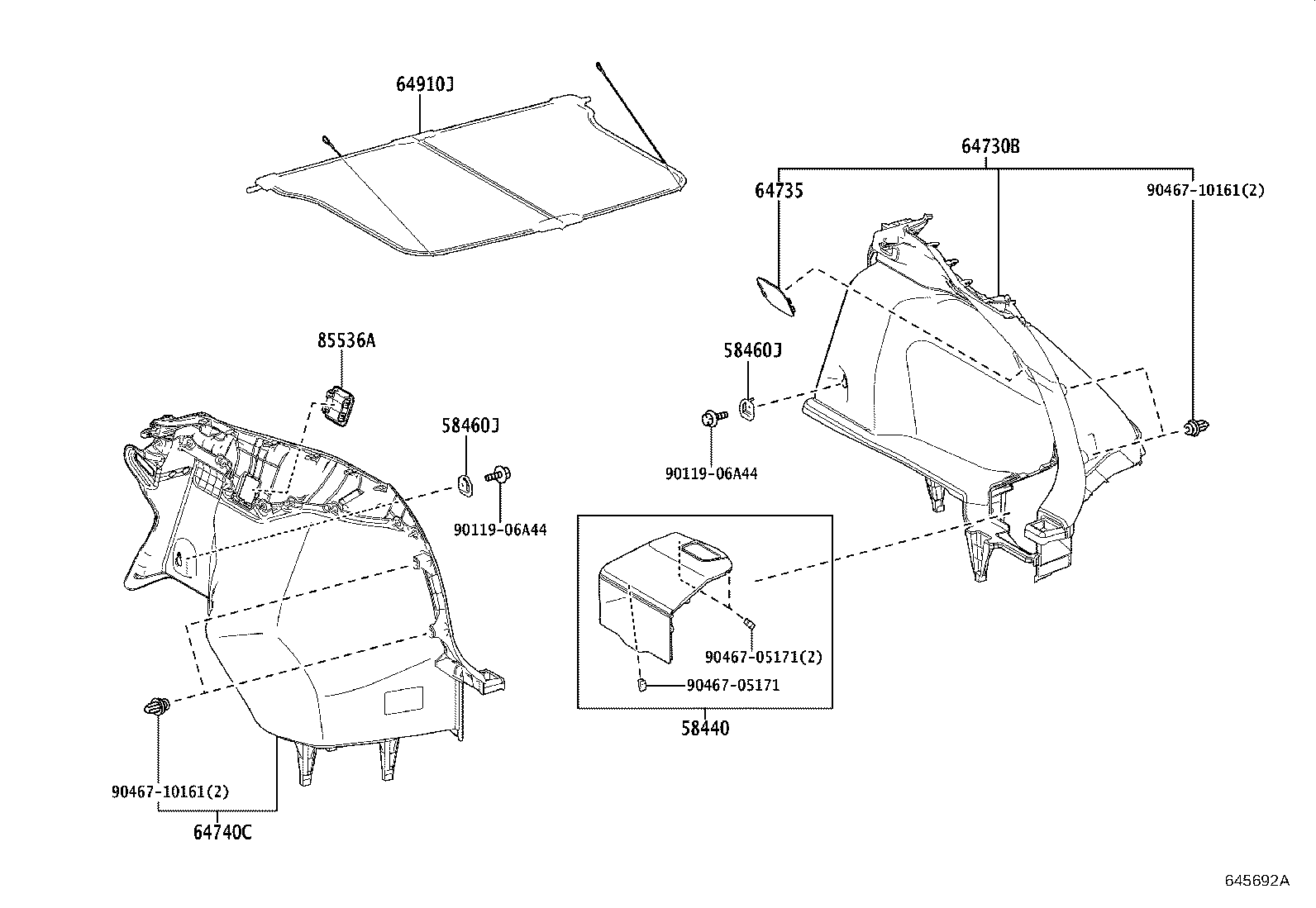 64910J

64730B

64735

90467-10161(2)

85536A

58460J

58460J

90119-06A44

90119-06A44

90467-05171(2)

90467-05171

58440

90467-10161(2)

64740C

645692A