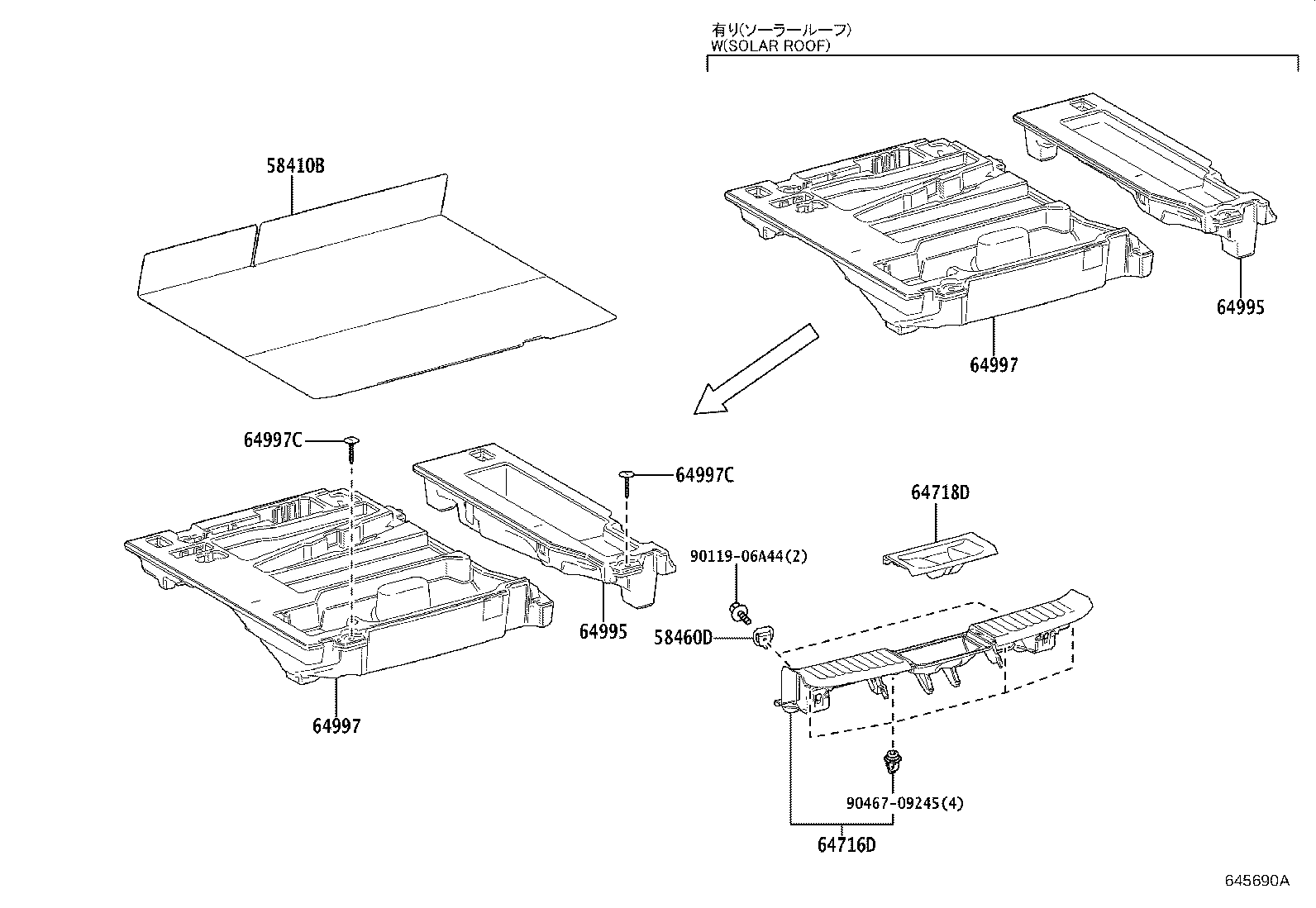 有り(ソーラールーフ)
W(SOLAR ROOF)

58410B

64995

64997

64997C

64997C

64718D

90119-06A44(2)

64995

58460D

64997

90467-09245(4)

64716D

645690A