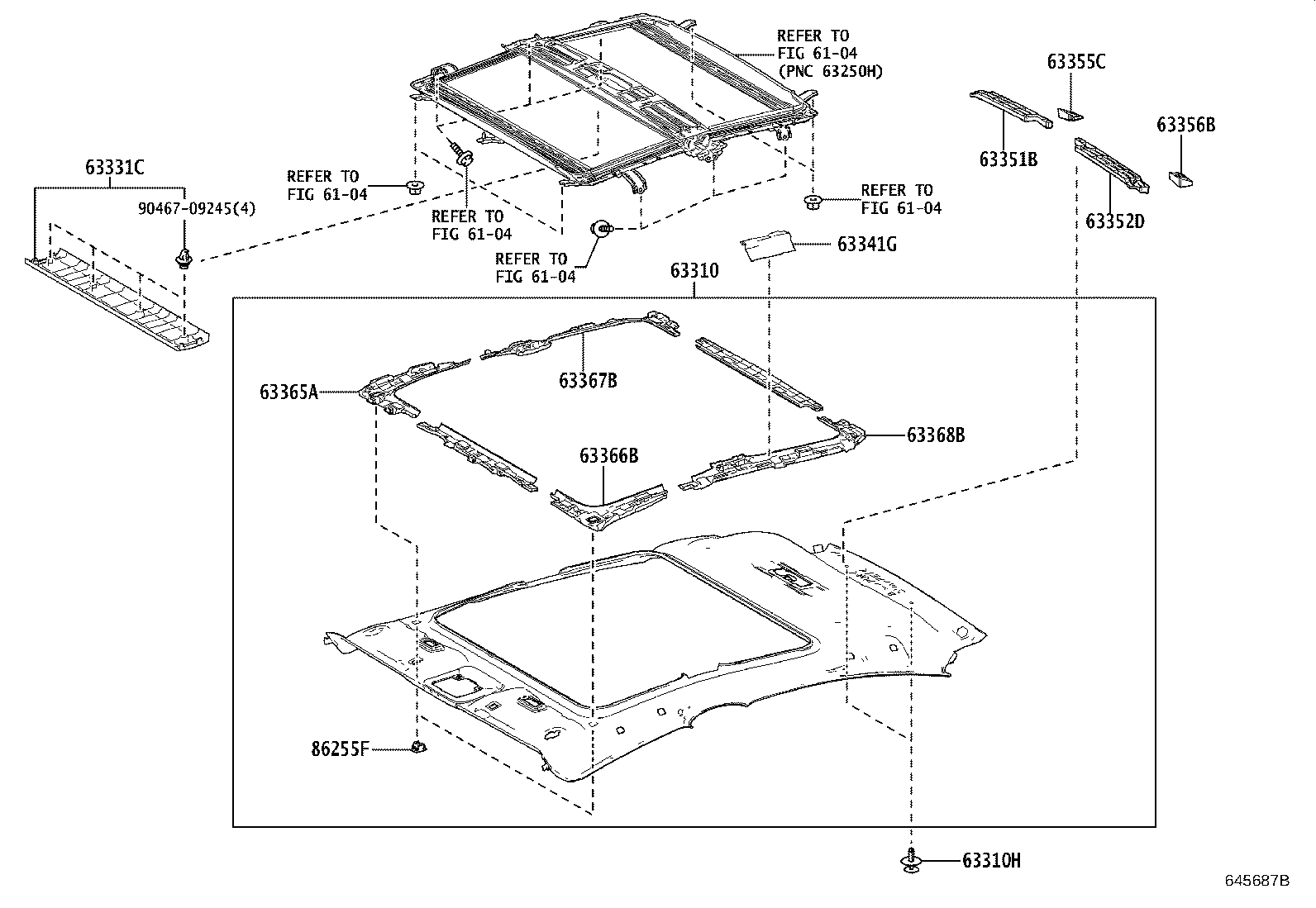 REFER TO
FIG 61-04
(PNC 63250H)

63355C

63356B

63351B

63352D

63331C

90467-09245(4)

REFER TO
FIG 61-04

REFER TO
FIG 61-04

REFER TO
FIG 61-04

REFER TO
FIG 61-04

63341G

63310

63365A

63367B

63368B

63366B

86255F

63310H

645687B