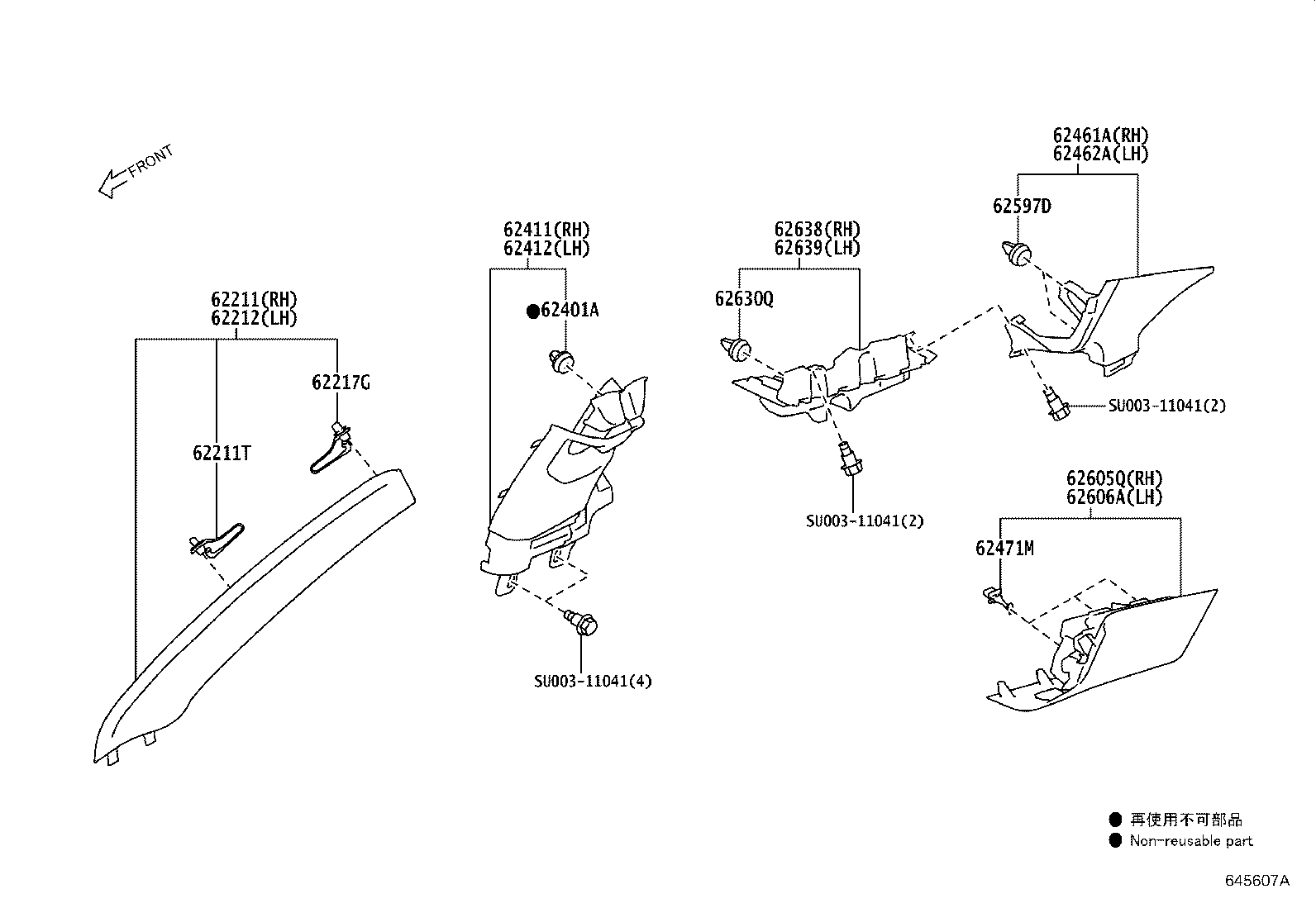 FRONT

62211(RH)
62212(LH)

62217G

62211T

62411(RH)
62412(LH)

●62401A

SU003-11041(4)

62638(RH)
62639(LH)

62630Q

SU003-11041(2)

62461A(RH)
62462A(LH)

62597D

SU003-11041(2)

62605Q(RH)
62606A(LH)

62471M

● 再使用不可部品
● Non-reusable part

645607A