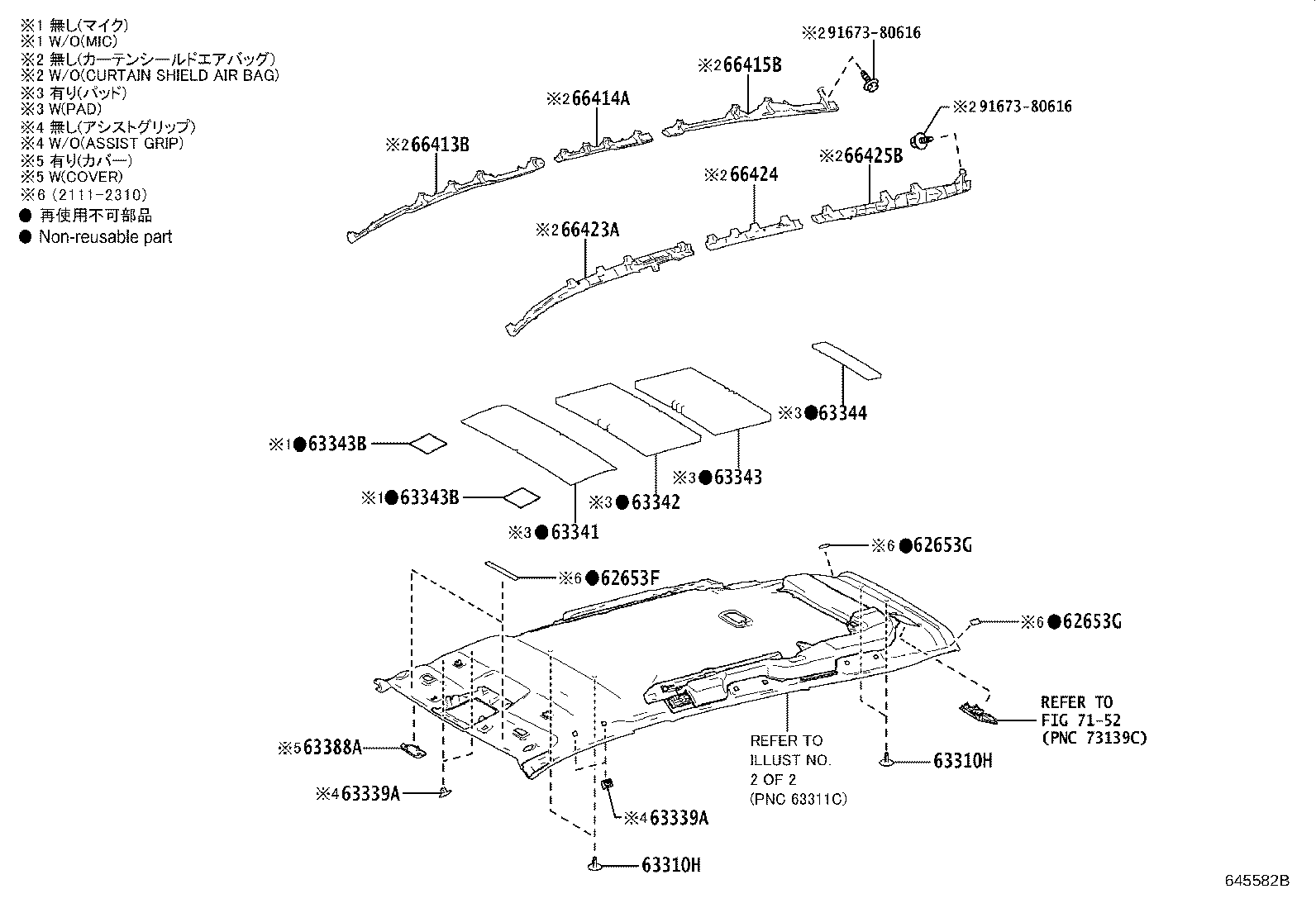 ※1 無し(マイク)
※1 W/O(MIC)
※2 無し(カーテンシールドエアバッグ)
※2 W/O(CURTAIN SHIELD AIR BAG)
※3 有り(パッド)
※3 W(PAD)
※4 無し(アシストグリップ)
※4 W/O(ASSIST GRIP)
※5 有り(カバー)
※5 W(COVER)
※6 (2111-2310)
● 再使用不可部品
● Non-reusable part

※2 91673-80616
※2 66415B
※2 66414A
※2 91673-80616
※2 66413B
※2 66425B
※2 66424
※2 66423A
※3 ●63344
※1 ●63343B
※3 ●63343
※1 ●63343B
※3 ●63342
※3 ●63341
※6 ●62653G
※6 ●62653F
※6 ●62653G
REFER TO
FIG 71-52
(PNC 73139C)
REFER TO
ILLUST NO.
2 OF 2
(PNC 63311C)
※5 63388A
63310H
※4 63339A
※4 63339A
63310H
645582B