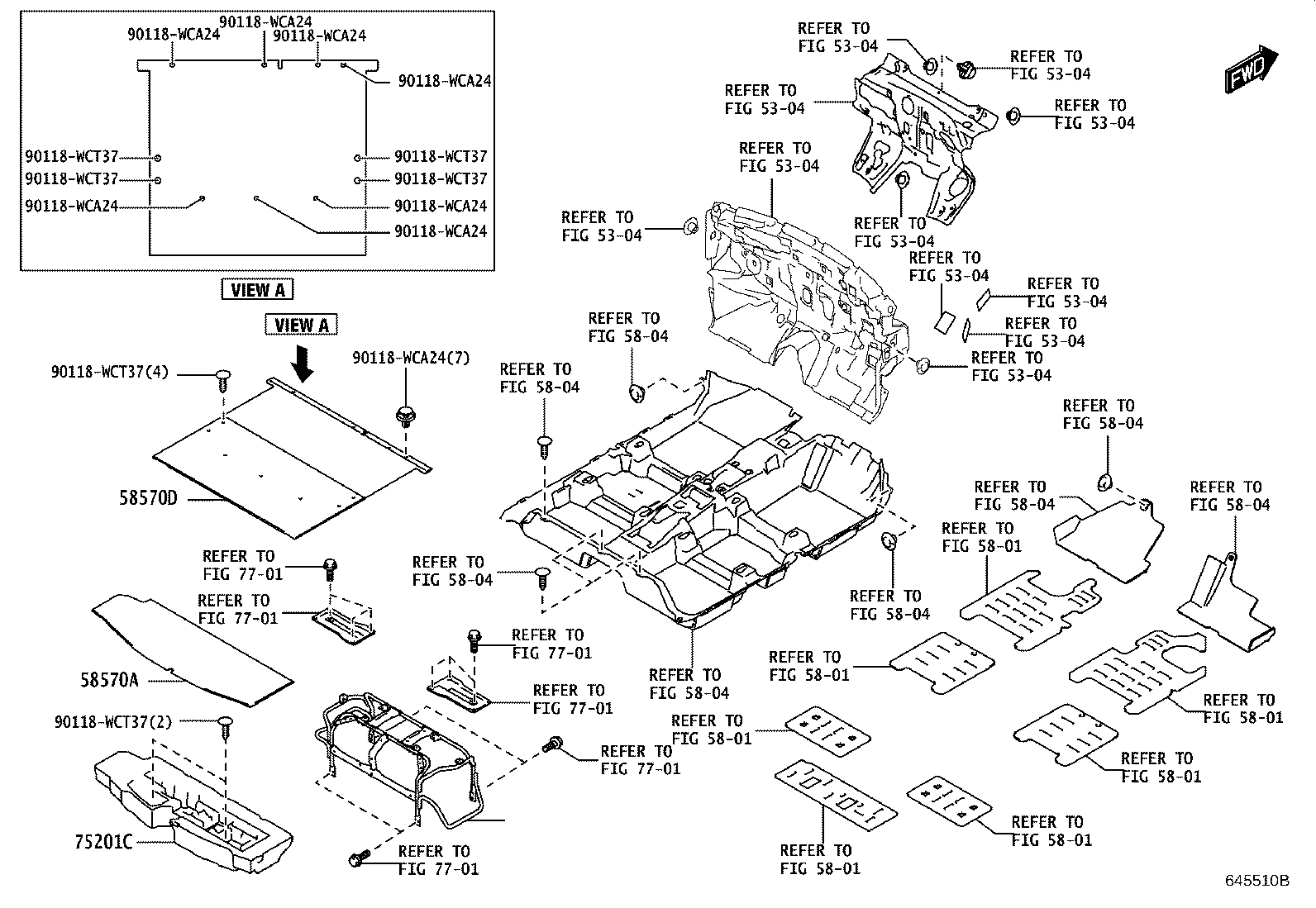 90118-WCA24
90118-WCA24
90118-WCA24
90118-WCA24
90118-WCT37
90118-WCT37
90118-WCA24
90118-WCT37
90118-WCT37
90118-WCA24
90118-WCA24

VIEW A

VIEW A

90118-WCT37(4)
90118-WCA24(7)
58570D

REFER TO FIG 77-01
REFER TO FIG 77-01
58570A

90118-WCT37(2)
75201C

REFER TO FIG 77-01
REFER TO FIG 77-01
REFER TO FIG 77-01
REFER TO FIG 77-01

REFER TO FIG 53-04
REFER TO FIG 53-04
REFER TO FIG 53-04
REFER TO FIG 53-04
REFER TO FIG 53-04
REFER TO FIG 53-04
REFER TO FIG 53-04
REFER TO FIG 53-04
REFER TO FIG 53-04
REFER TO FIG 53-04
REFER TO FIG 53-04

FWD

REFER TO FIG 58-04
REFER TO FIG 58-04
REFER TO FIG 58-04
REFER TO FIG 58-04
REFER TO FIG 58-04
REFER TO FIG 58-04
REFER TO FIG 58-04
REFER TO FIG 58-04

REFER TO FIG 58-01
REFER TO FIG 58-01
REFER TO FIG 58-01
REFER TO FIG 58-01
REFER TO FIG 58-01
REFER TO FIG 58-01
REFER TO FIG 58-01

645510B