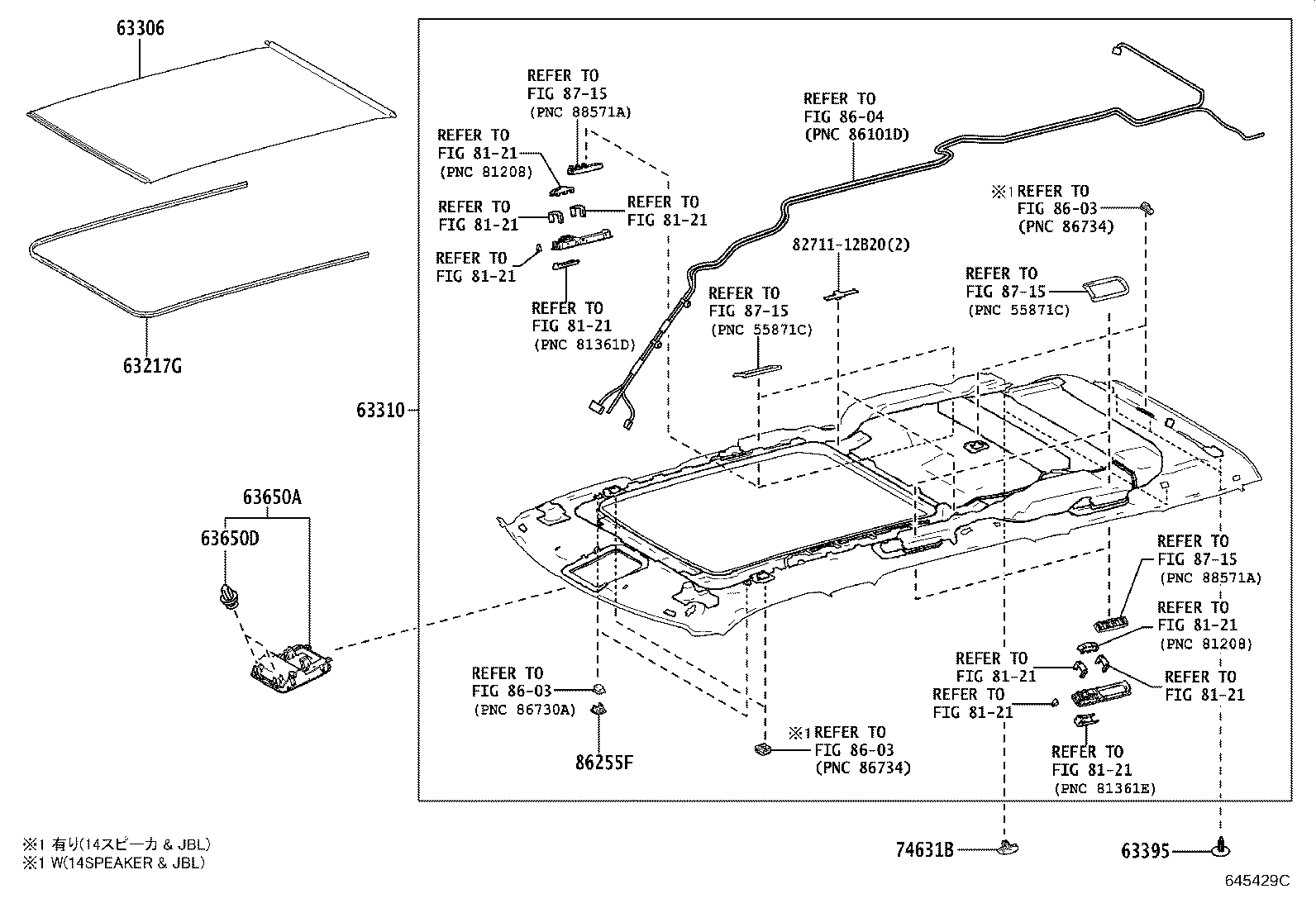 63306

63217G

63310

63650A

63650D

REFER TO
FIG 87-15
(PNC 88571A)

REFER TO
FIG 81-21
(PNC 81208)

REFER TO
FIG 81-21

REFER TO
FIG 81-21

REFER TO
FIG 81-21

REFER TO
FIG 81-21
(PNC 81361D)

REFER TO
FIG 86-04
(PNC 86101D)

※1 REFER TO
FIG 86-03
(PNC 86734)

82711-12B20(2)

REFER TO
FIG 87-15
(PNC 55871C)

REFER TO
FIG 87-15
(PNC 55871C)

REFER TO
FIG 87-15
(PNC 88571A)

REFER TO
FIG 81-21
(PNC 81208)

REFER TO
FIG 81-21

REFER TO
FIG 81-21

REFER TO
FIG 81-21

REFER TO
FIG 81-21
(PNC 81361E)

REFER TO
FIG 86-03
(PNC 86730A)

86255F

※1 REFER TO
FIG 86-03
(PNC 86734)

74631B

63395

※1 有り(14スピーカ & JBL)
※1 W(14SPEAKER & JBL)

645429C