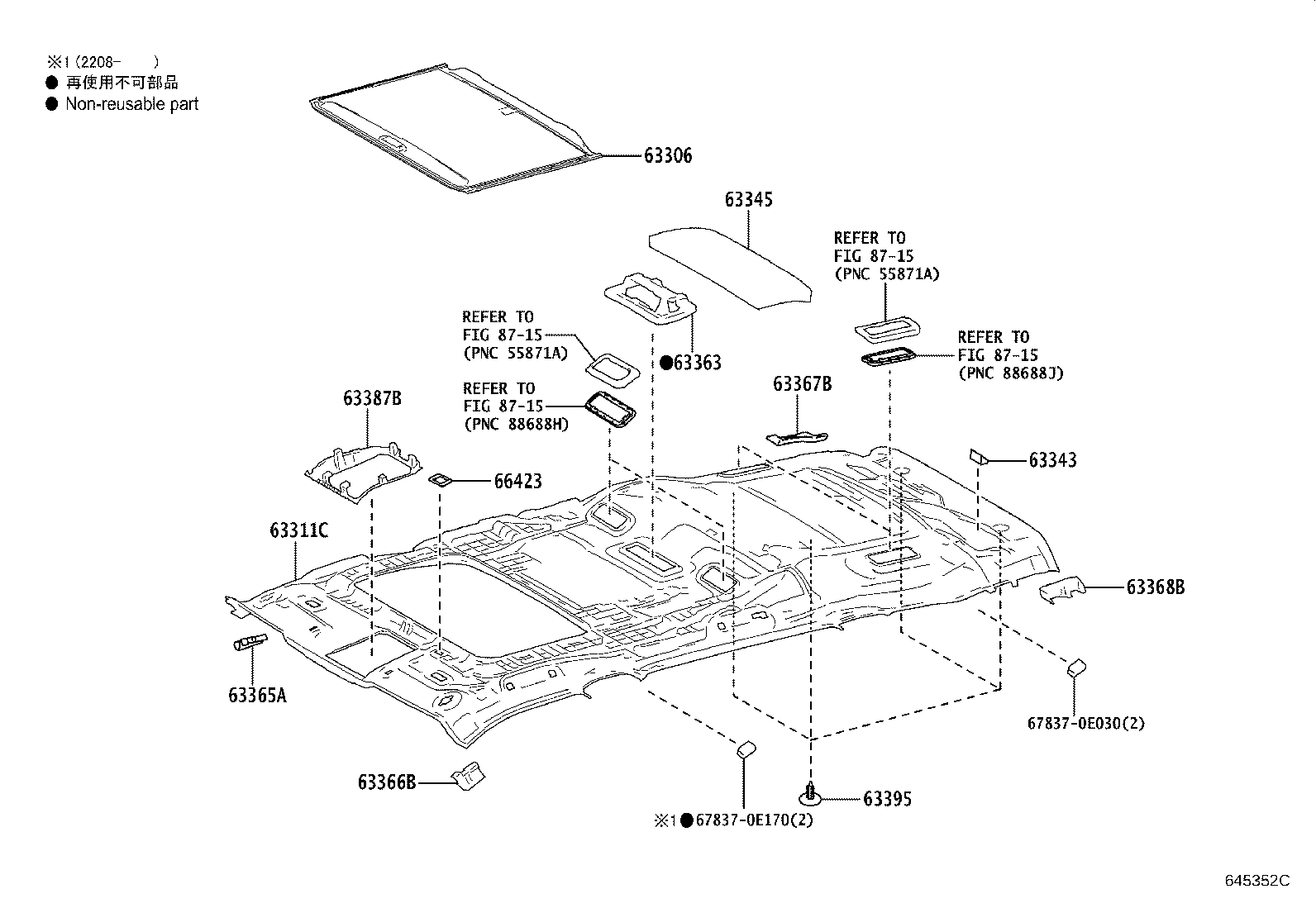 ※1 (2208- )
● 再使用不可部品
● Non-reusable part

63306

63345

REFER TO
FIG 87-15
(PNC 55871A)

REFER TO
FIG 87-15
(PNC 55871A)

●63363

REFER TO
FIG 87-15
(PNC 88688J)

REFER TO
FIG 87-15
(PNC 88688H)

63367B

63387B

66423

63343

63311C

63368B

63365A

67837-0E030(2)

63366B

63395

※1●67837-0E170(2)

645352C