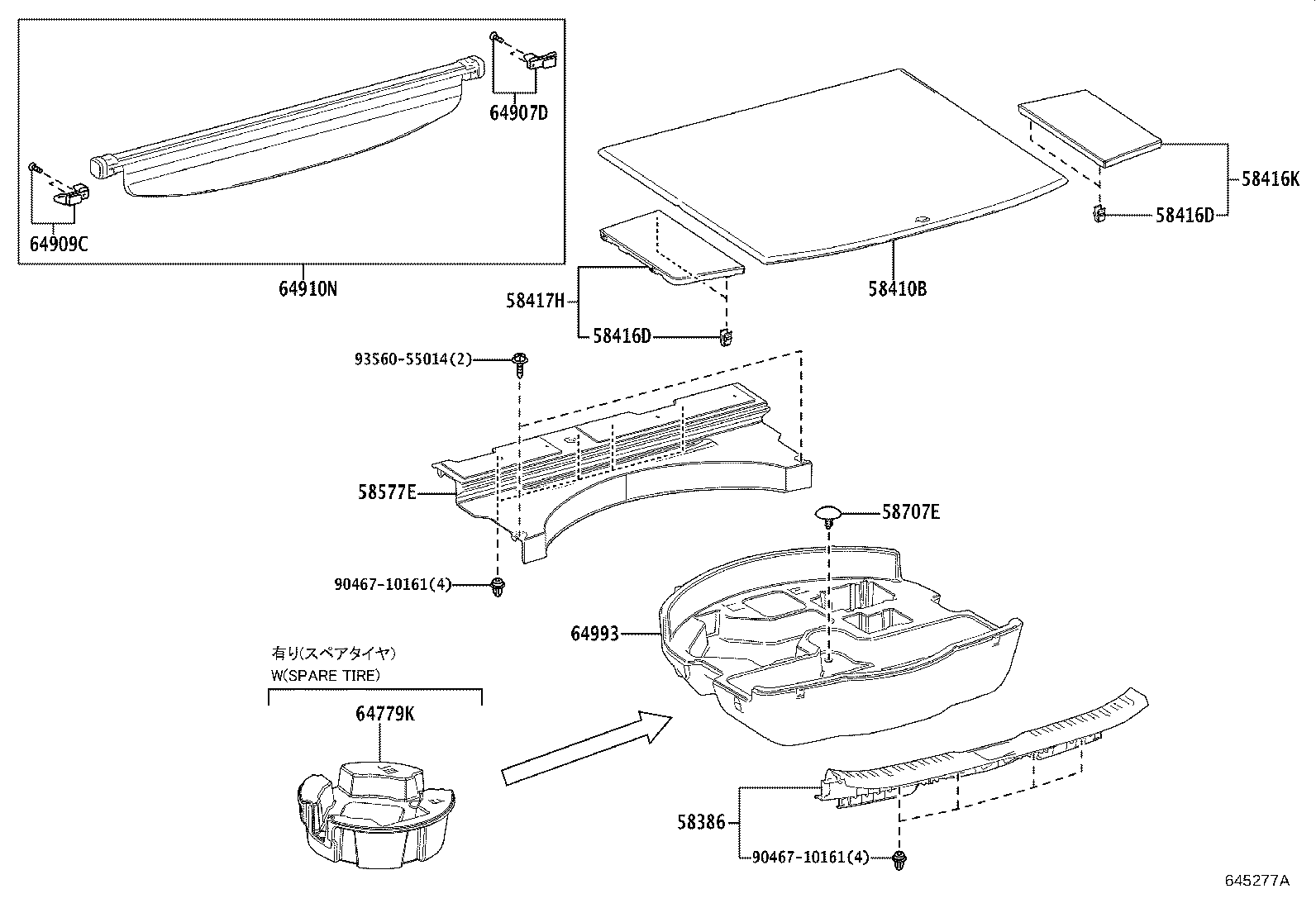 64907D
64909C
64910N
58416K
58416D
58410B
58417H
58416D
93560-55014(2)
58577E
58707E
90467-10161(4)
64993
有り(スペアタイヤ)
W(SPARE TIRE)
64779K
58386
90467-10161(4)
645277A