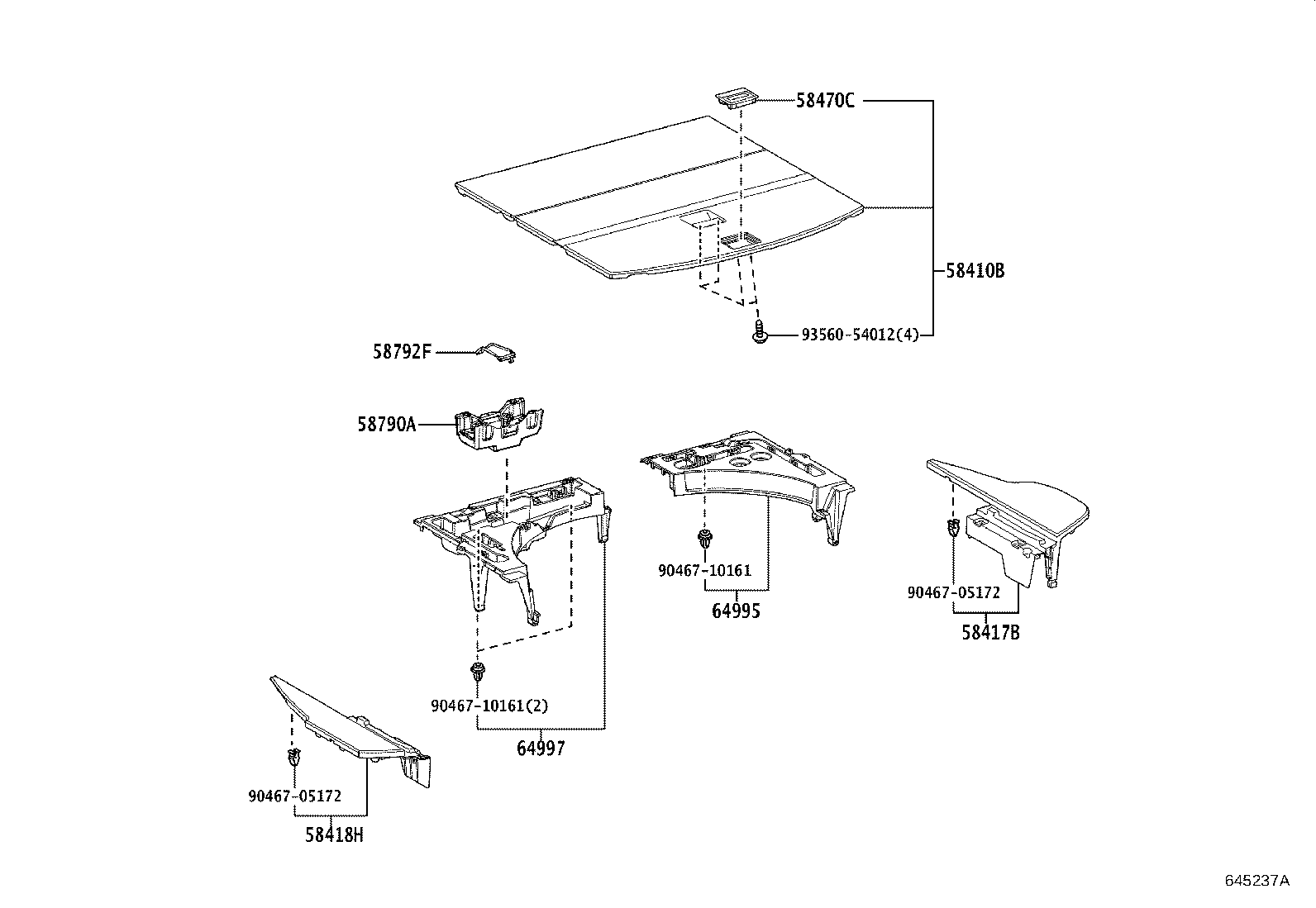 58470C

58410B

93560-54012(4)

58792F

58790A

90467-10161

64995

90467-05172

58417B

90467-10161(2)

64997

90467-05172

58418H

645237A