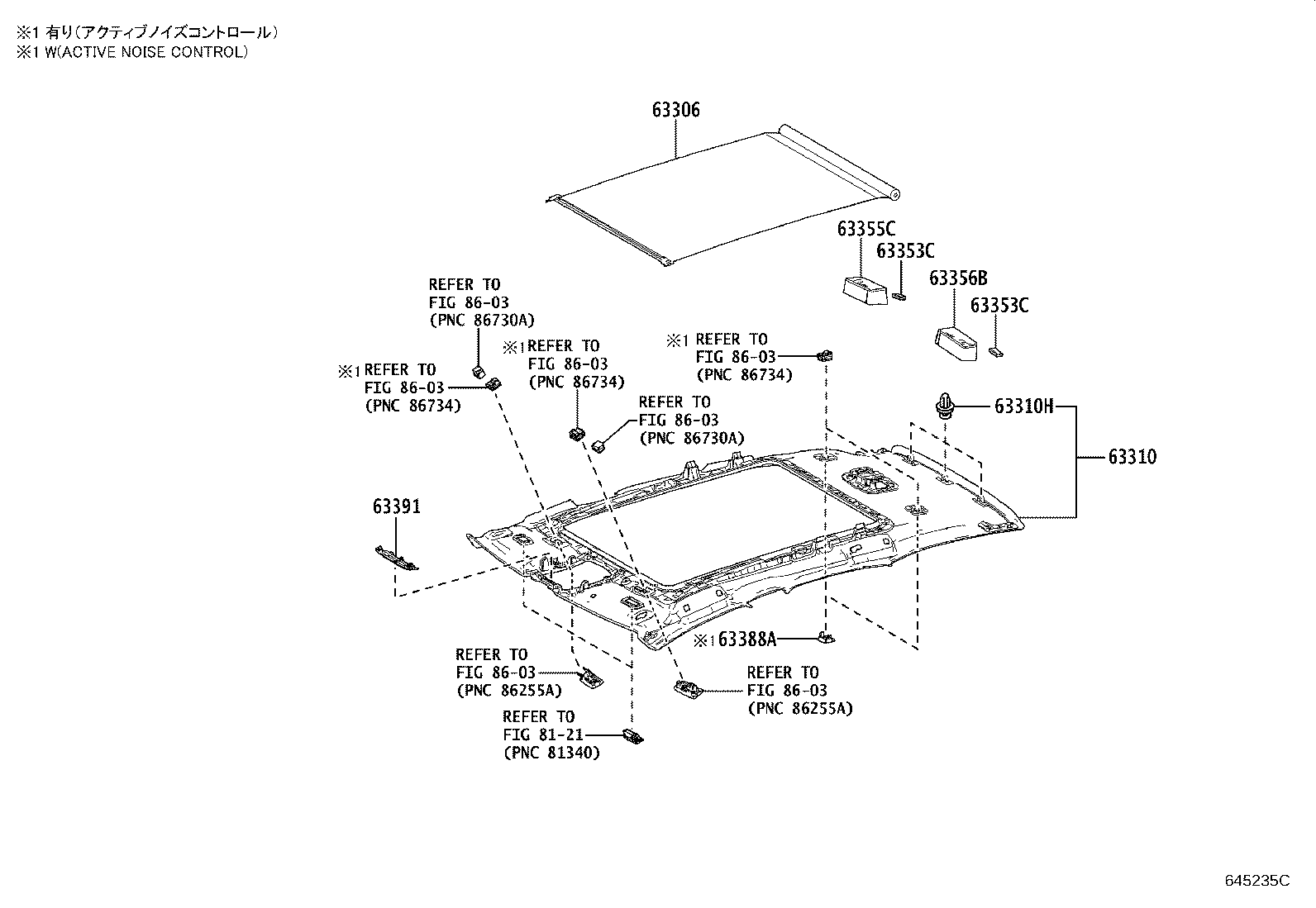 ※1 有り(アクティブノイズコントロール)
※1 W(ACTIVE NOISE CONTROL)

63306

63355C
63353C
63356B
63353C

REFER TO
FIG 86-03
(PNC 86730A)

※1 REFER TO
FIG 86-03
(PNC 86734)

※1 REFER TO
FIG 86-03
(PNC 86734)

※1 REFER TO
FIG 86-03
(PNC 86734)

REFER TO
FIG 86-03
(PNC 86730A)

63310H
63310

63391

※1 63388A

REFER TO
FIG 86-03
(PNC 86255A)

REFER TO
FIG 86-03
(PNC 86255A)

REFER TO
FIG 81-21
(PNC 81340)

645235C