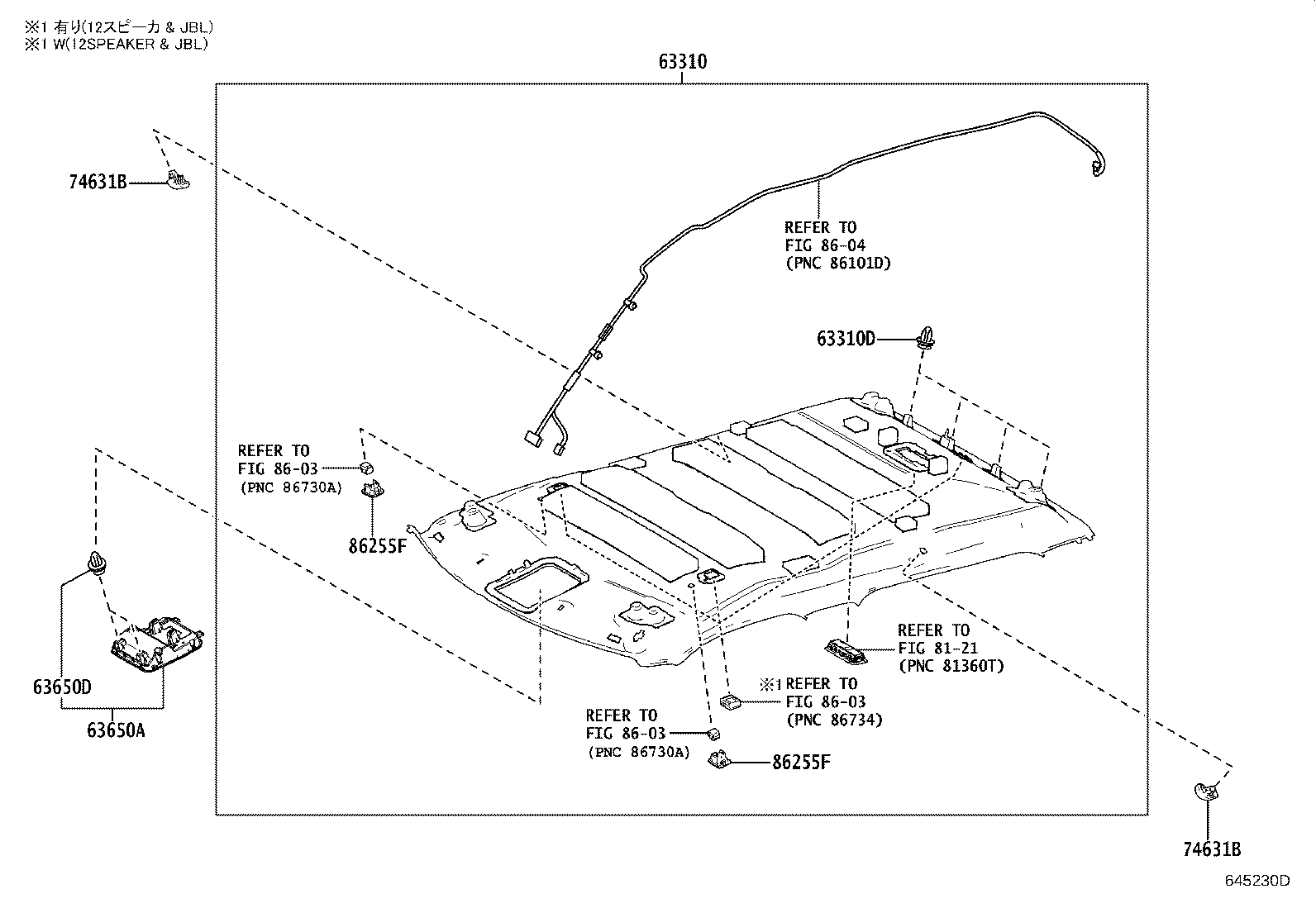 ※1 有り(12スピーカ & JBL)
※1 W(12SPEAKER & JBL)

63310

74631B

REFER TO
FIG 86-04
(PNC 86101D)

63310D

REFER TO
FIG 86-03
(PNC 86730A)

86255F

63650D

63650A

REFER TO
FIG 81-21
(PNC 81360T)

※1 REFER TO
FIG 86-03
(PNC 86734)

REFER TO
FIG 86-03
(PNC 86730A)

86255F

74631B

645230D