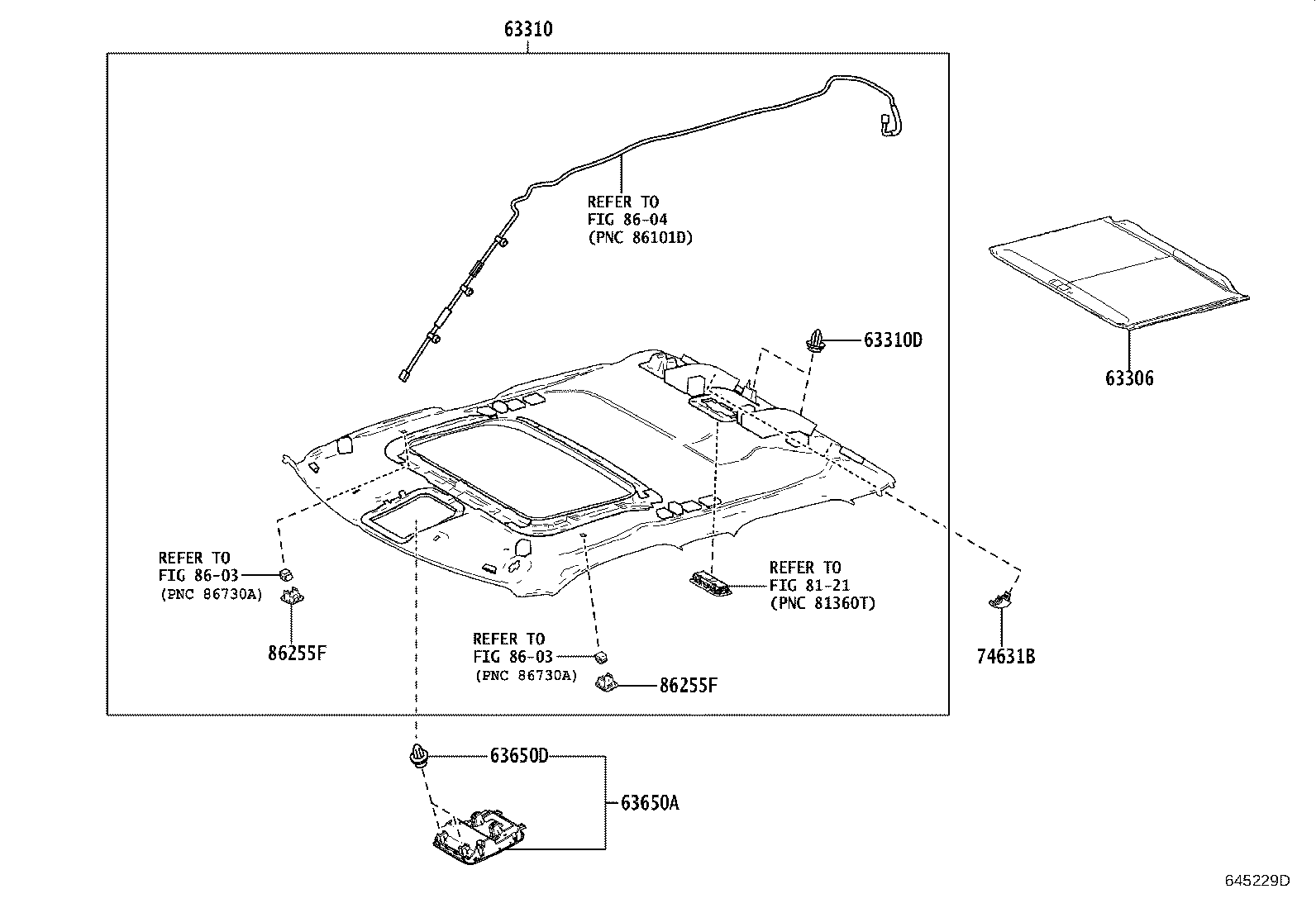 63310

REFER TO
FIG 86-04
(PNC 86101D)

63310D

63306

REFER TO
FIG 86-03
(PNC 86730A)

86255F

REFER TO
FIG 81-21
(PNC 81360T)

74631B

REFER TO
FIG 86-03
(PNC 86730A)

86255F

63650D

63650A

645229D