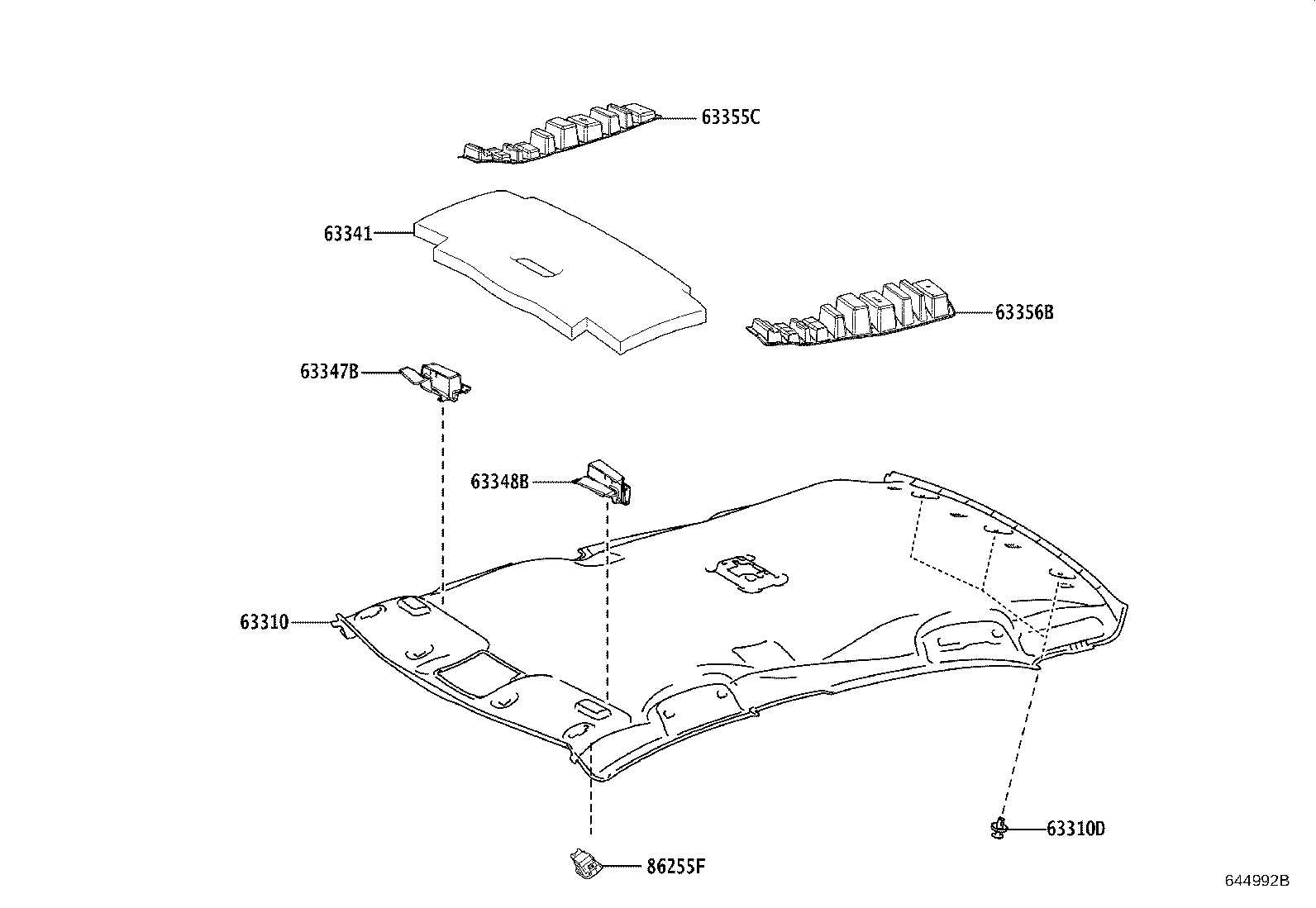 63355C
63341
63356B
63347B
63348B
63310
63310D
86255F
644992B