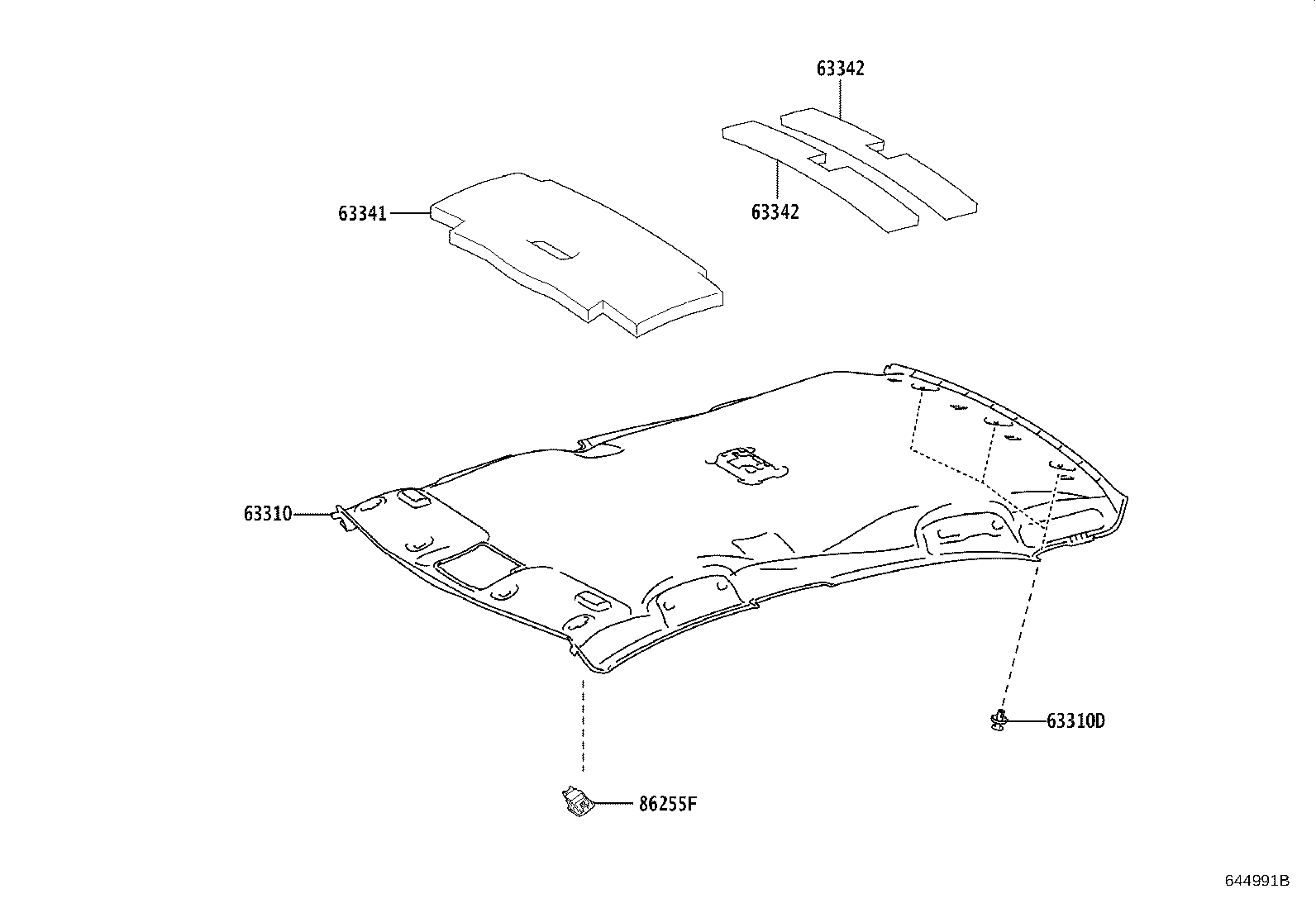 63342
63341
63342
63310
63310D
86255F
644991B