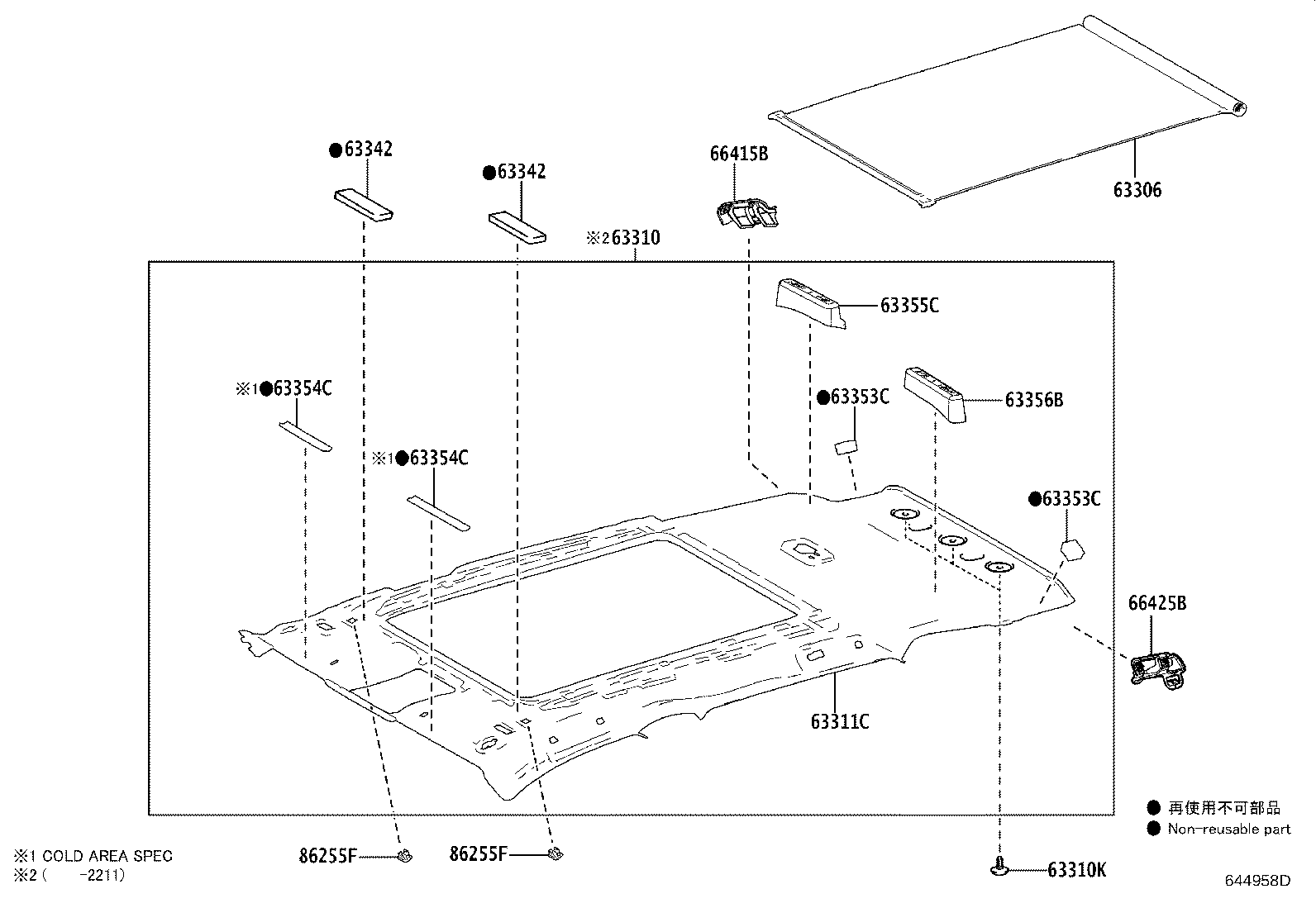 ●63342

●63342

66415B

63306

※2 63310

63355C

※1●63354C

●63353C

63356B

※1●63354C

●63353C

66425B

63311C

● 再使用不可部品
● Non-reusable part

※1 COLD AREA SPEC
※2 (　　-2211)

86255F

86255F

63310K

644958D