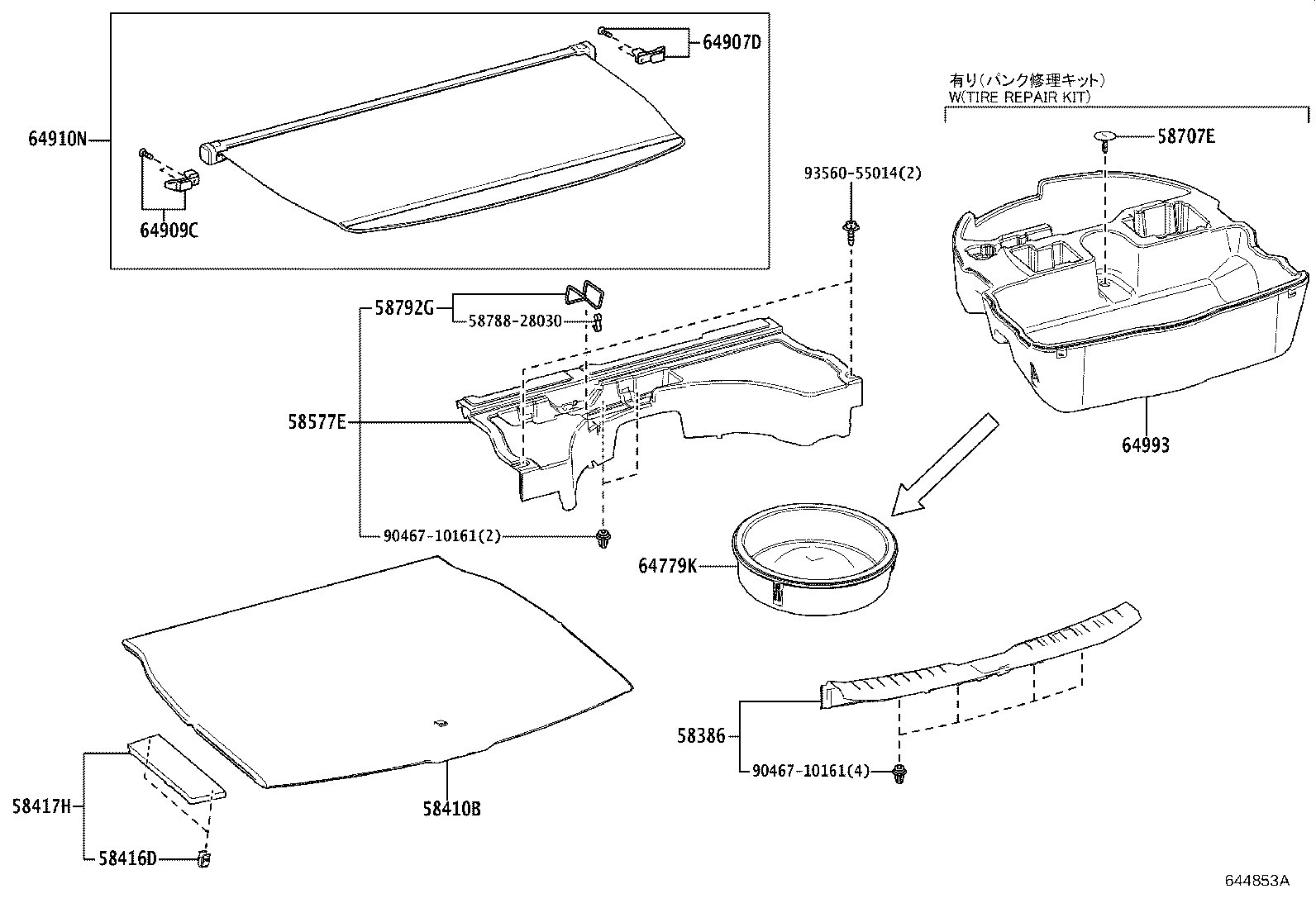 64907D
64910N
64909C
有り(パンク修理キット)
W(TIRE REPAIR KIT)
58707E
93560-55014(2)
58792G
58788-28030
58577E
64993
90467-10161(2)
64779K
58386
90467-10161(4)
58417H
58410B
58416D
644853A