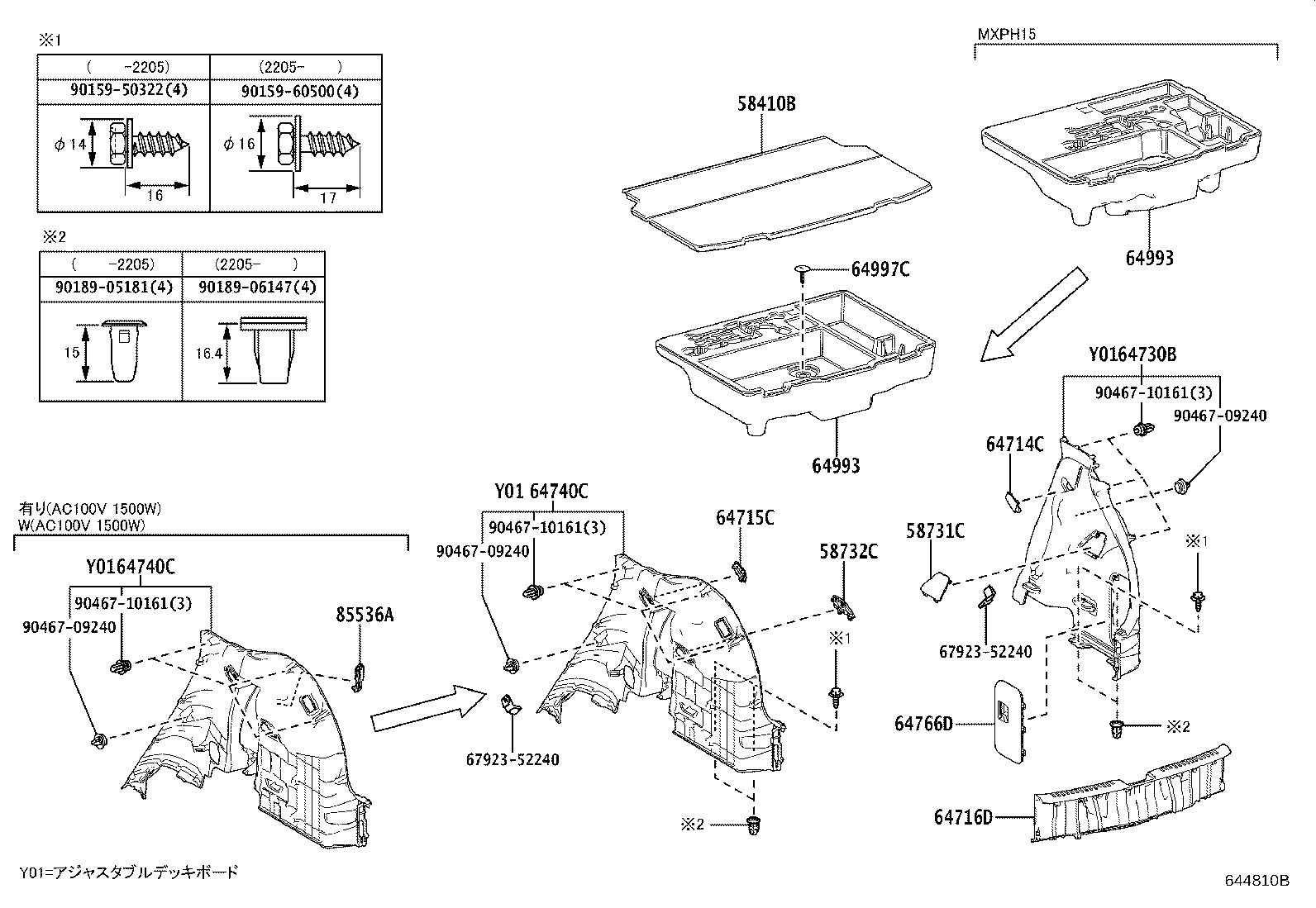 ※1

| ( -2205) | (2205- ) |
|---|---|
| 90159-50322(4) | 90159-60500(4) |
| $\phi$ 14 16 | $\phi$ 16 17 |

※2

| ( -2205) | (2205- ) |
|---|---|
| 90189-05181(4) | 90189-06147(4) |
| 15 | 16.4 |

MXPH15

58410B

64993

64997C

64993

Y0164730B
90467-10161(3)
90467-09240
64714C
58731C
※1
67923-52240
64766D
※2
64716D

有り(AC100V 1500W)
W(AC100V 1500W)

Y0164740C
90467-10161(3)
90467-09240
85536A

Y01 64740C
90467-10161(3)
90467-09240
64715C
58732C
※1
67923-52240
※2

Y01=アジャスタブルデッキボード

644810B