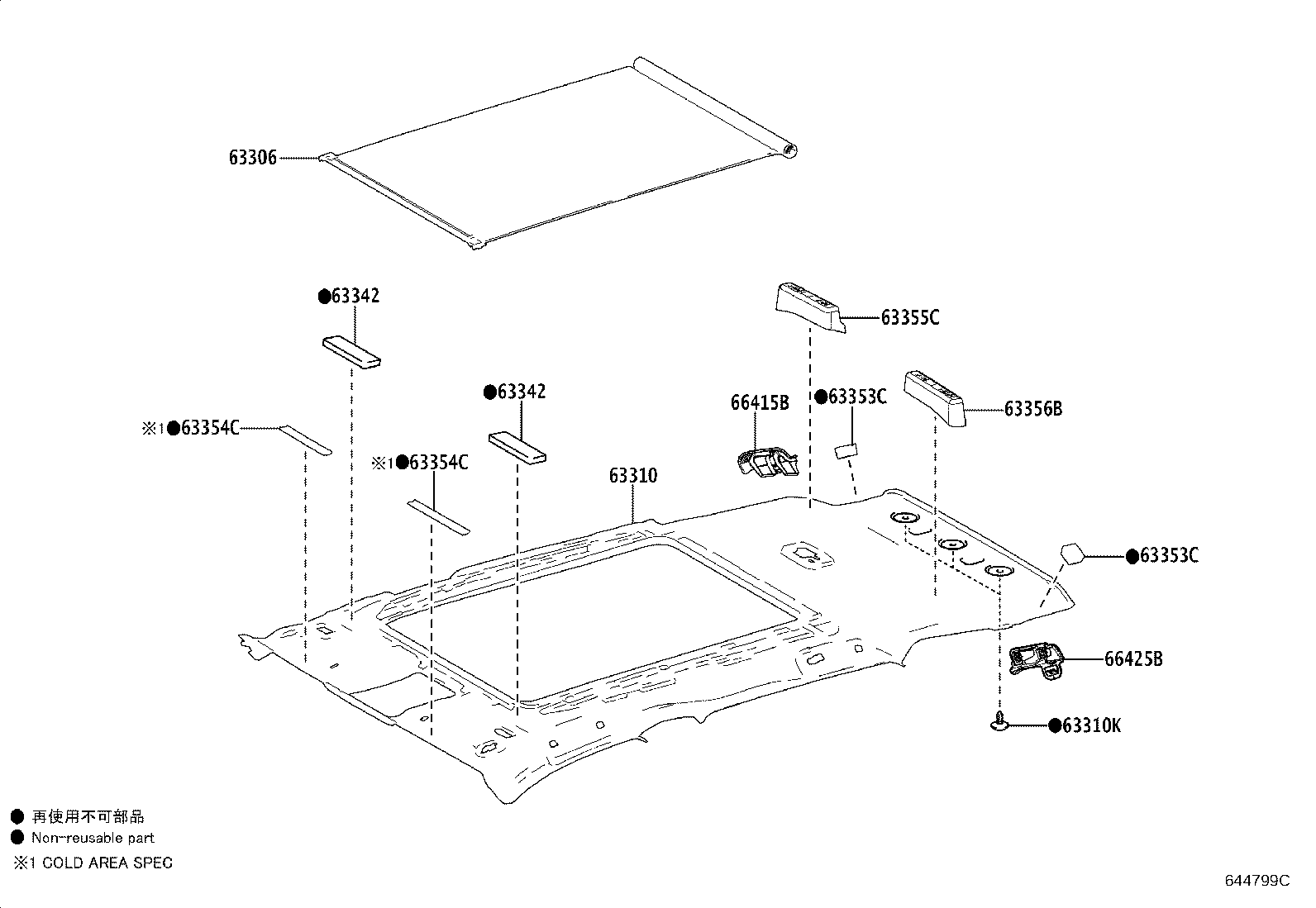 63306

●63342

63355C

●63342

66415B

●63353C

63356B

※1●63354C

※1●63354C

63310

●63353C

66425B

●63310K

● 再使用不可部品
● Non-reusable part
※1 COLD AREA SPEC

644799C