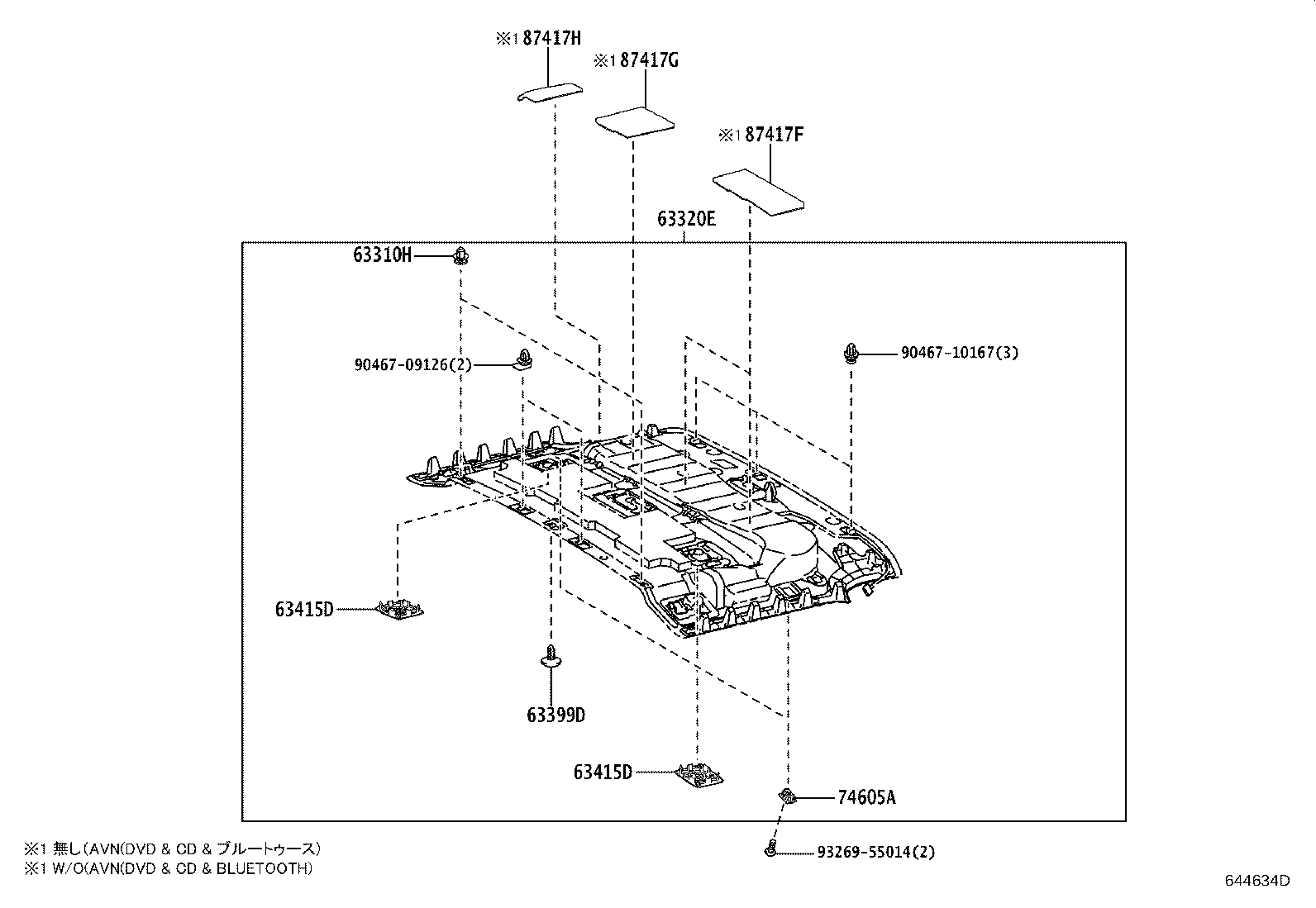 ※1 87417H

※1 87417G

※1 87417F

63320E

63310H

90467-09126(2)

90467-10167(3)

63415D

63399D

63415D

74605A

93269-55014(2)

※1 無し(AVN(DVD & CD & ブルートゥース)
※1 W/O(AVN(DVD & CD & BLUETOOTH)

644634D