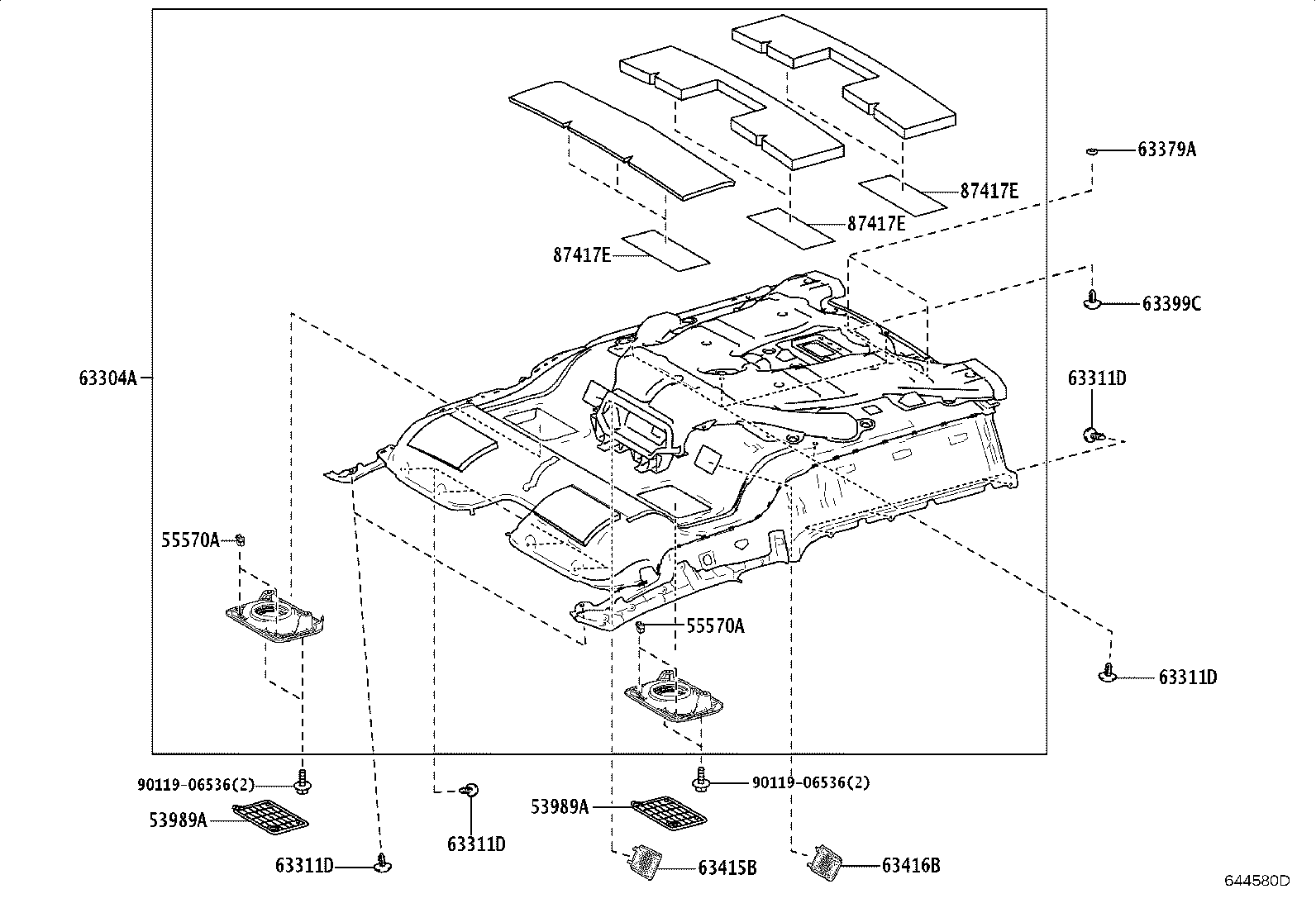 63379A
87417E
87417E
87417E
63399C
63304A
63311D
55570A
55570A
63311D
90119-06536(2)
90119-06536(2)
53989A
53989A
63311D
63311D
63415B
63416B
644580D