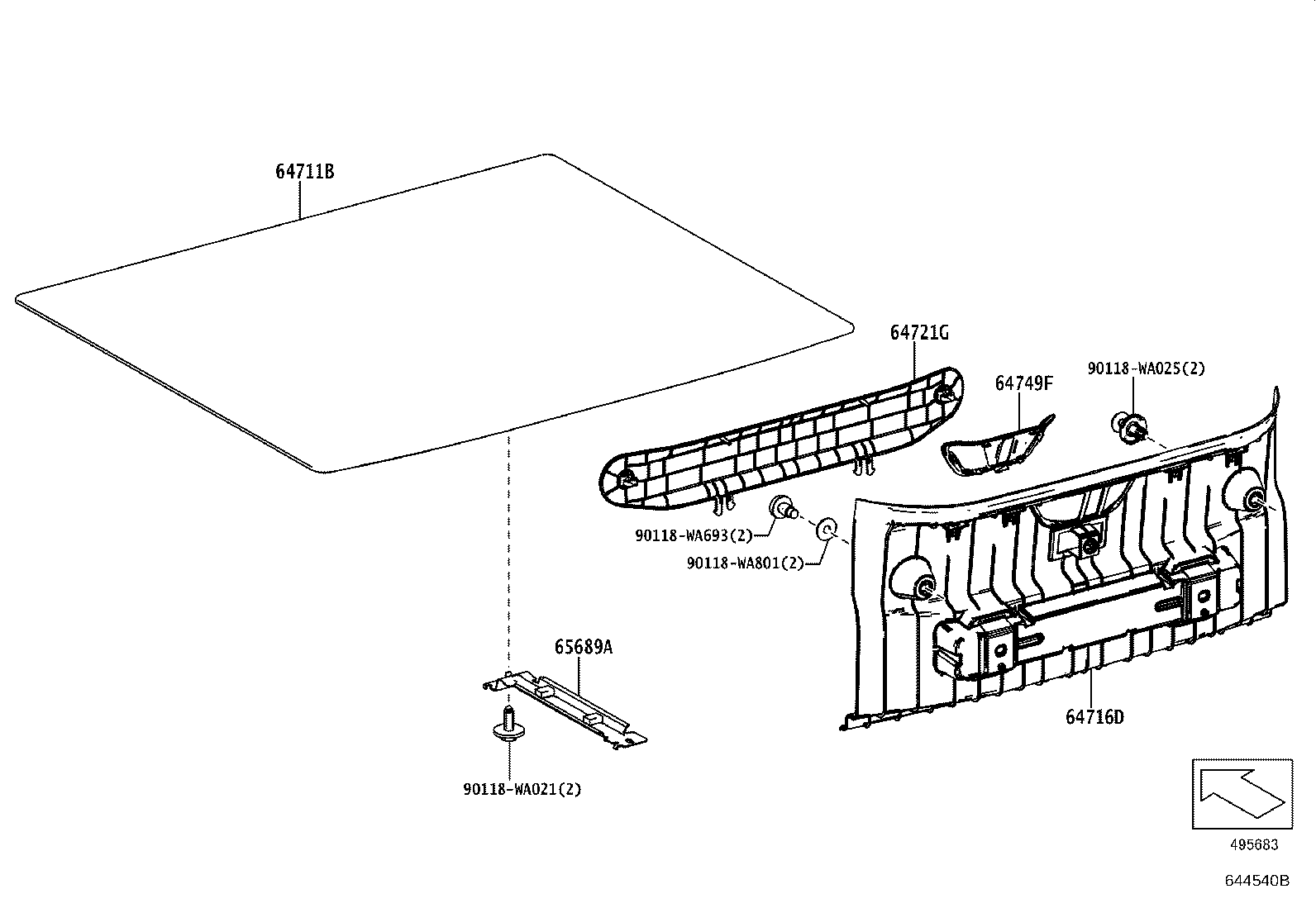 64711B

64721G

64749F

90118-WA025(2)

90118-WA693(2)

90118-WA801(2)

65689A

64716D

90118-WA021(2)

495683

644540B